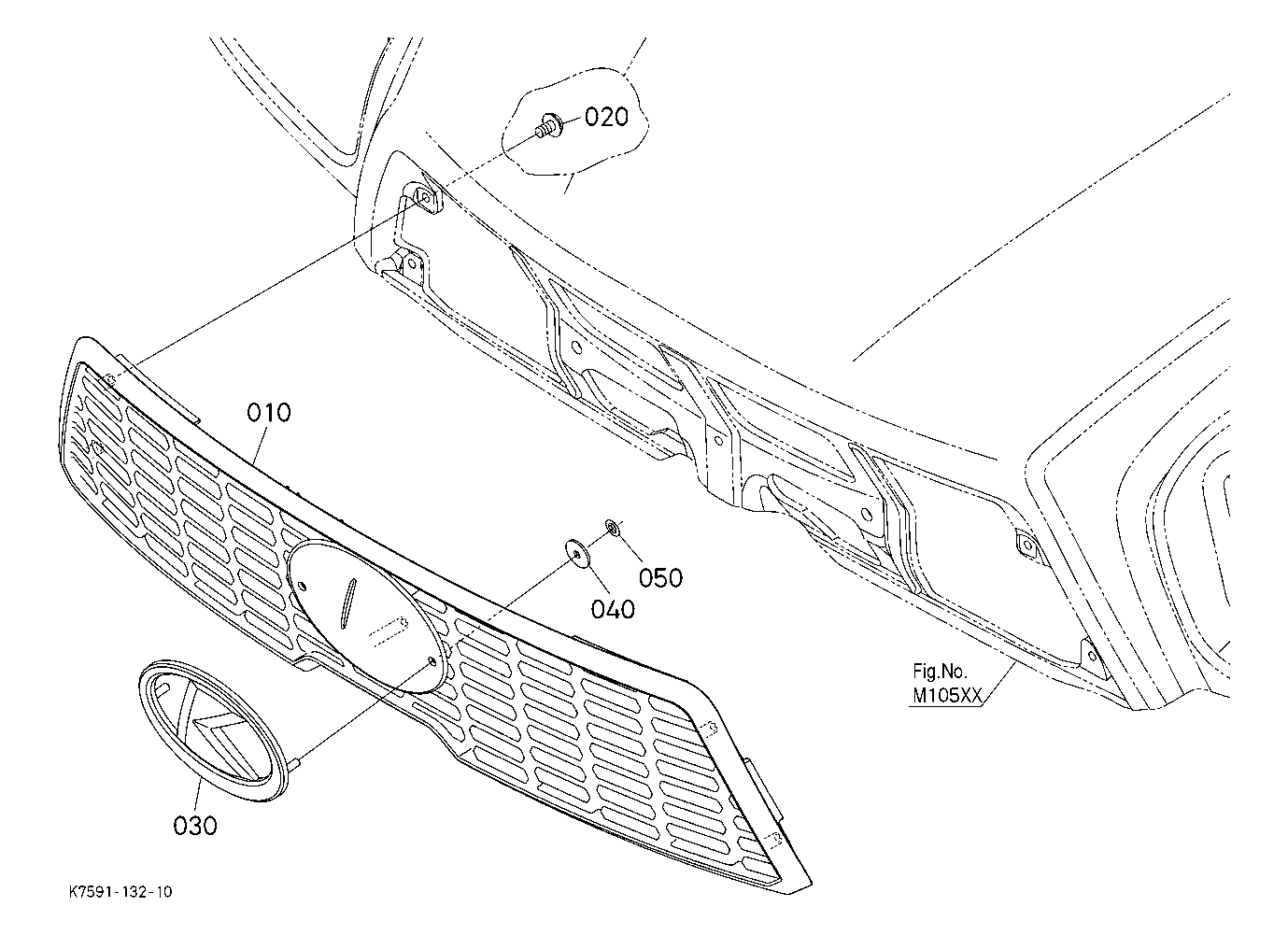 020

010

050

040

Fig.No.
M105XX

030

K7591-132-10