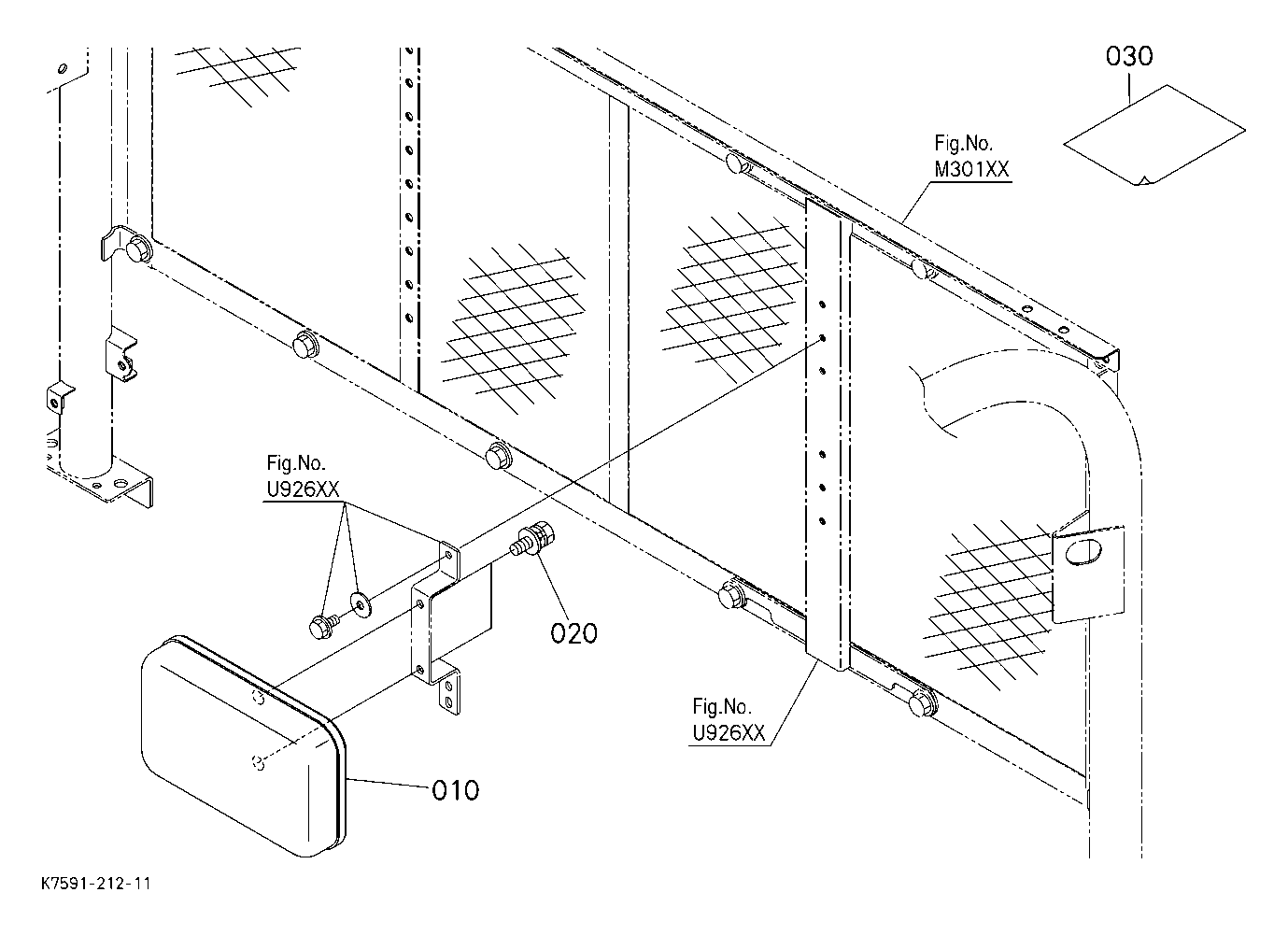 030

Fig.No.
M301XX

Fig.No.
U926XX

020

Fig.No.
U926XX

010

K7591-212-11