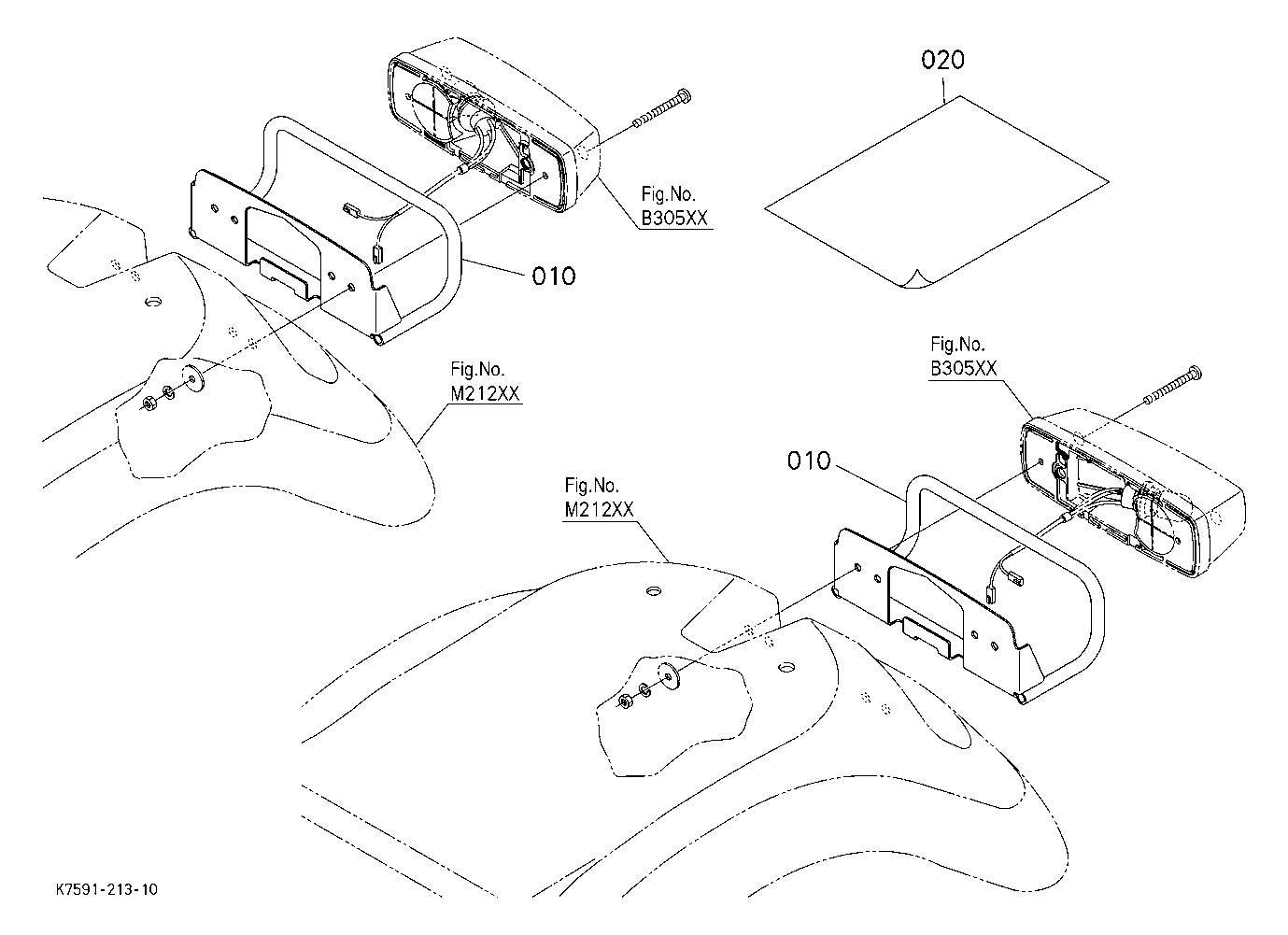 020

Fig.No.
B305XX

010

Fig.No.
M212XX

Fig.No.
B305XX

010

Fig.No.
M212XX

K7591-213-10