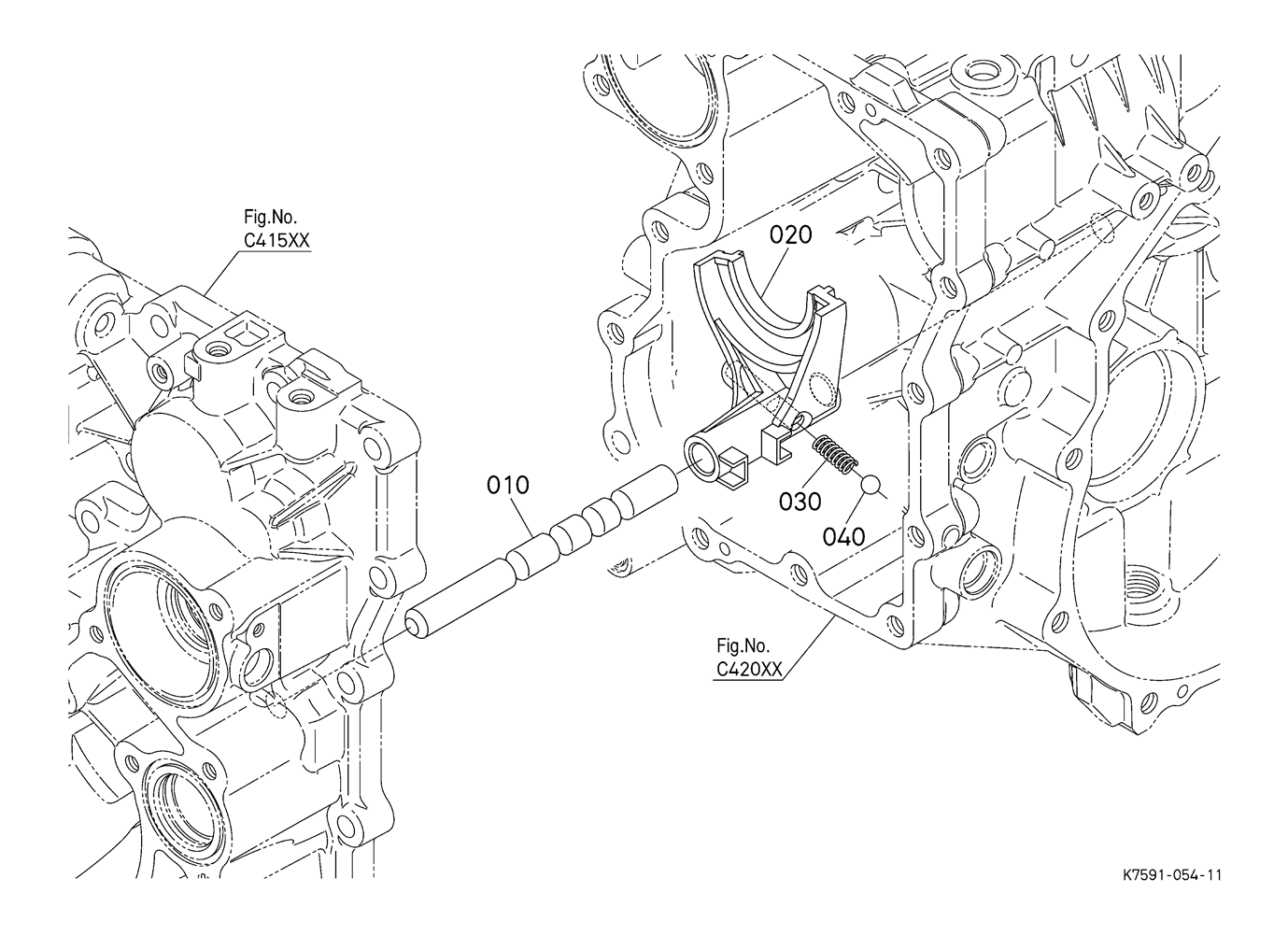 Fig.No.
C415XX

020

010

030

040

Fig.No.
C420XX

K7591-054-11