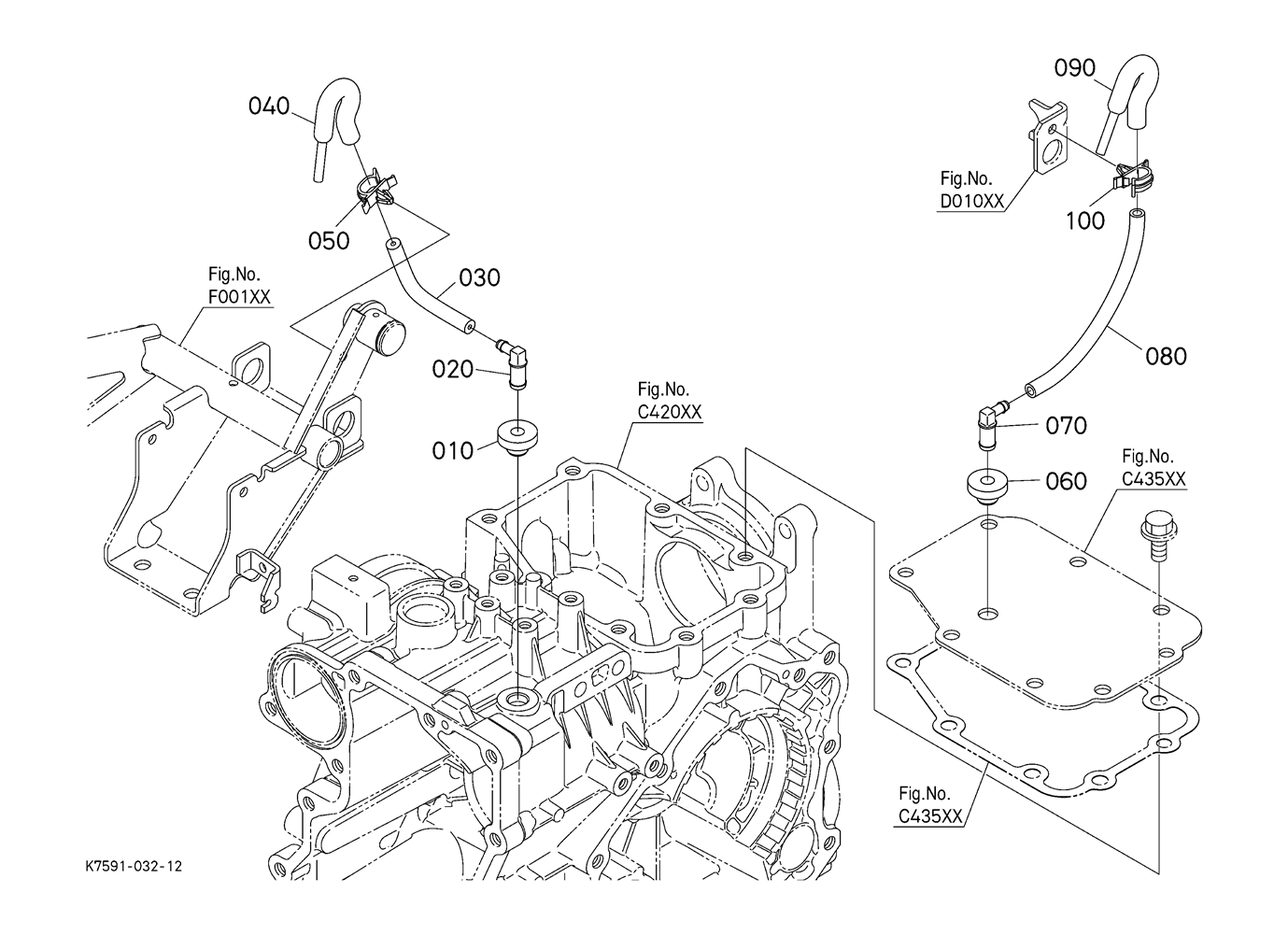 040

050

030

Fig.No.
F001XX

020

010

Fig.No.
C420XX

090

Fig.No.
D010XX

100

080

070

060

Fig.No.
C435XX

Fig.No.
C435XX

K7591-032-12