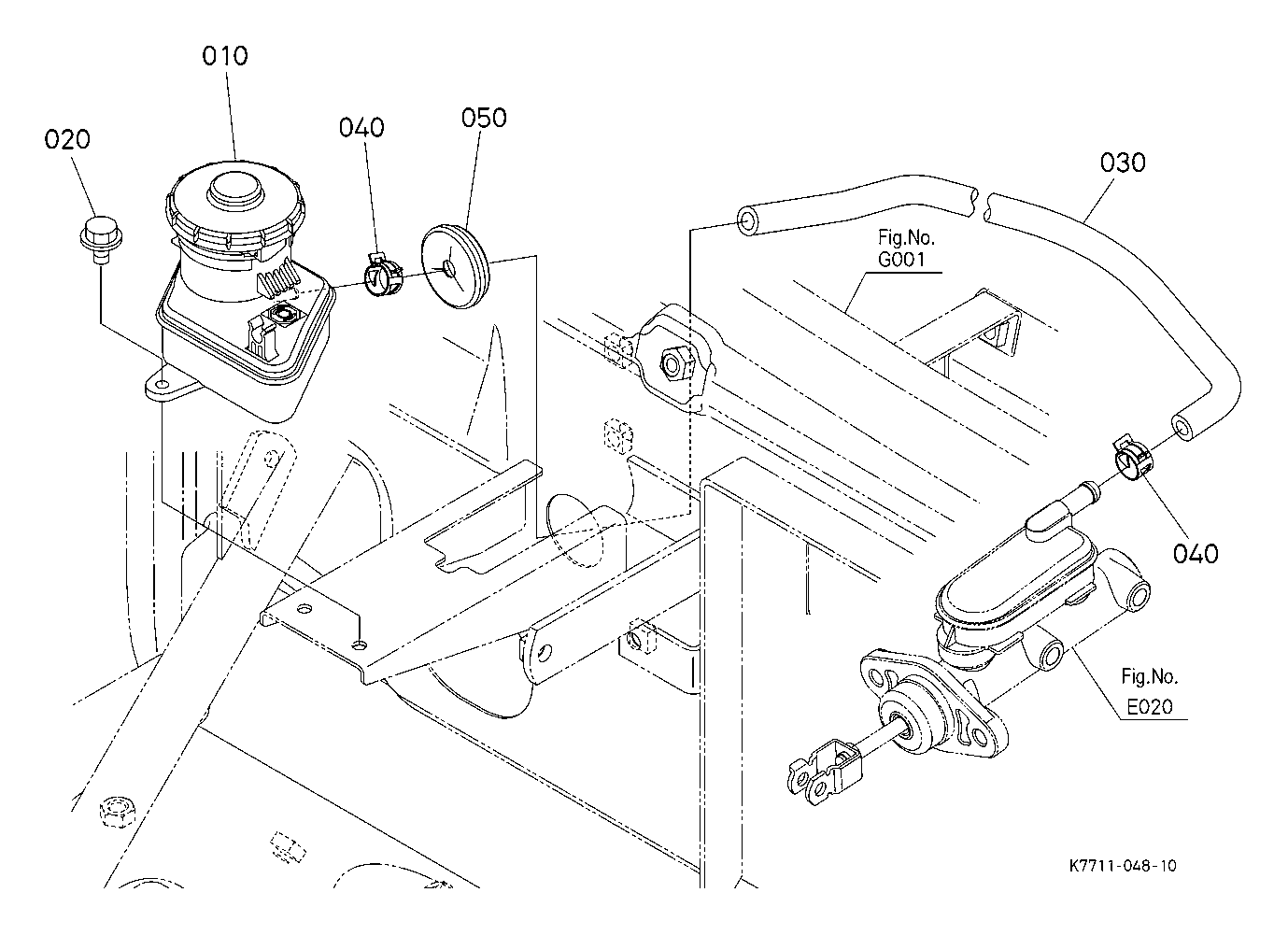 010

020

040

050

030

Fig.No.
G001

040

Fig.No.
E020

K7711-048-10