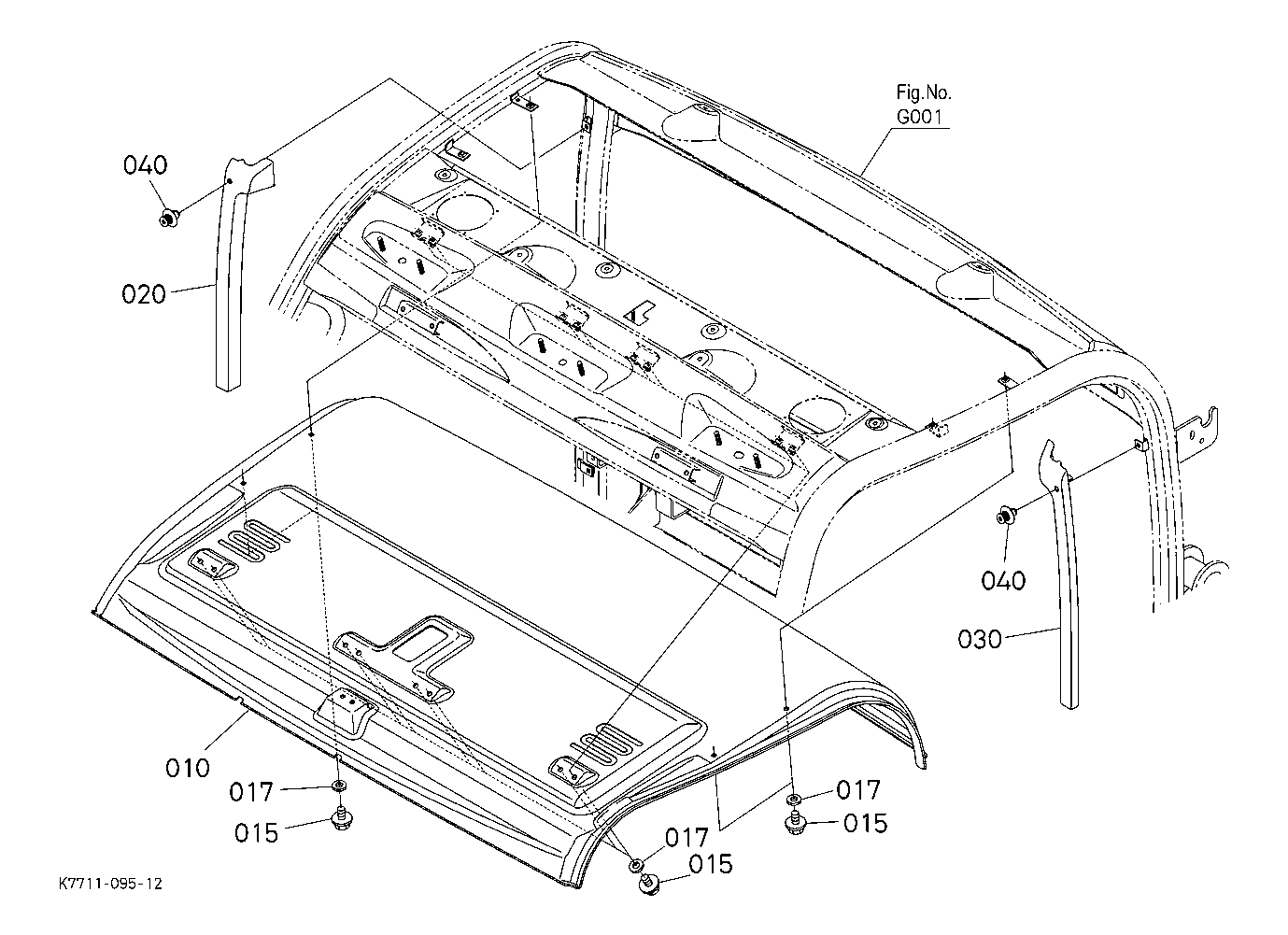 Fig.No.
G001

040

020

040

030

010

017

015

017

015

017

015

K7711-095-12