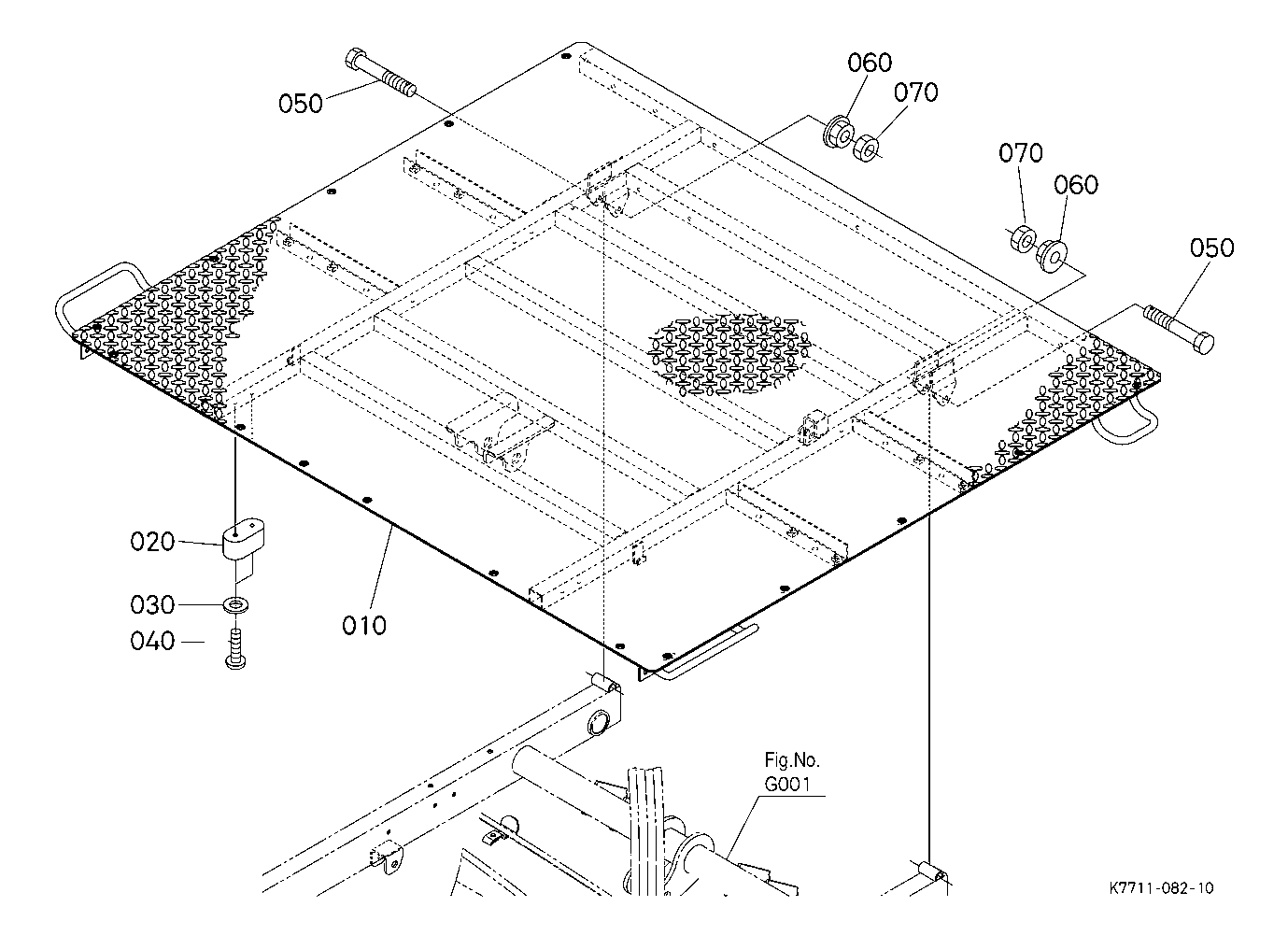 050
060
070
070
060
050
020
030
040
010
Fig.No.
G001
K7711-082-10