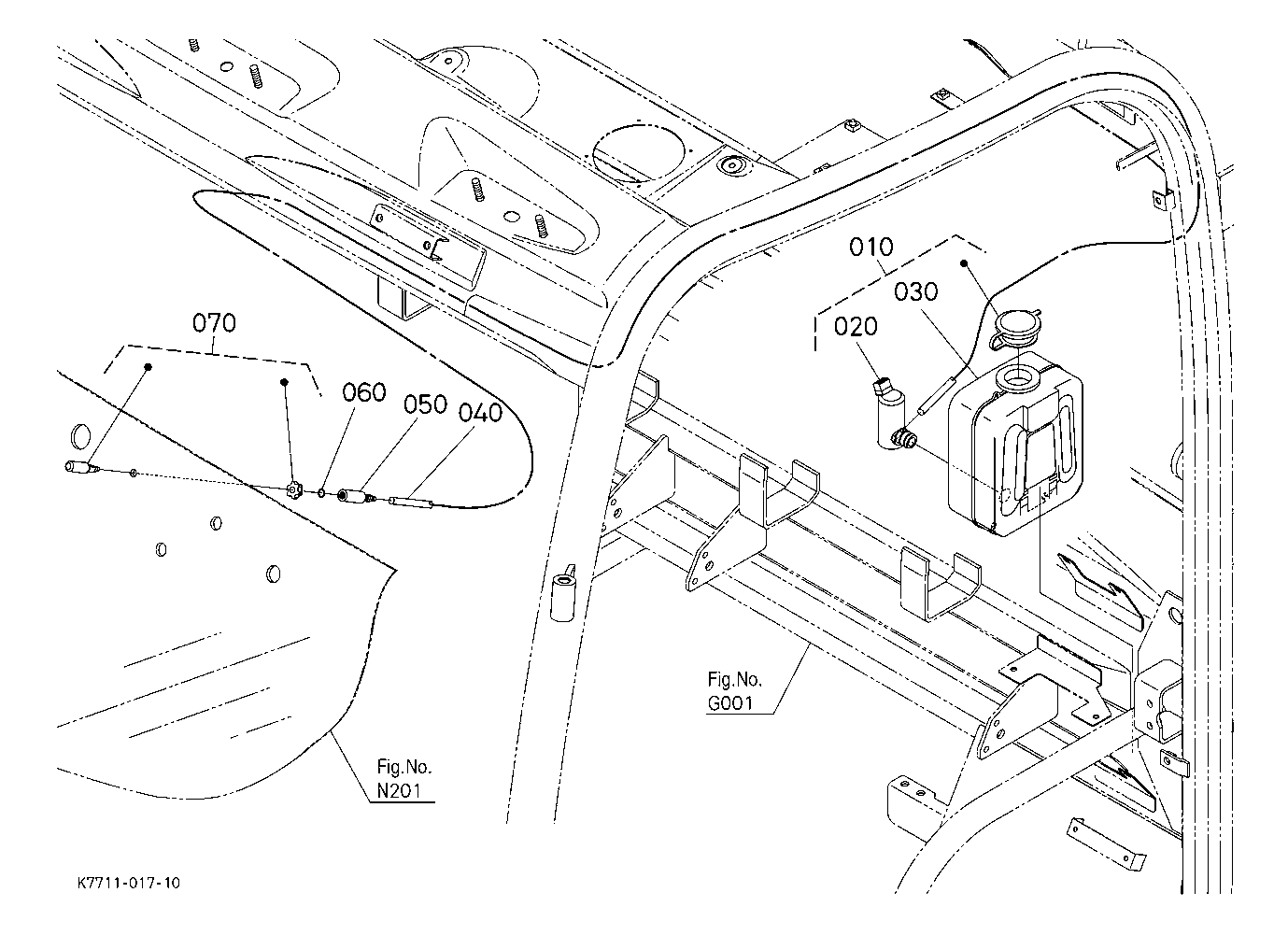 010
030
020
070
060
050
040
Fig.No.
G001
Fig.No.
N201
K7711-017-10