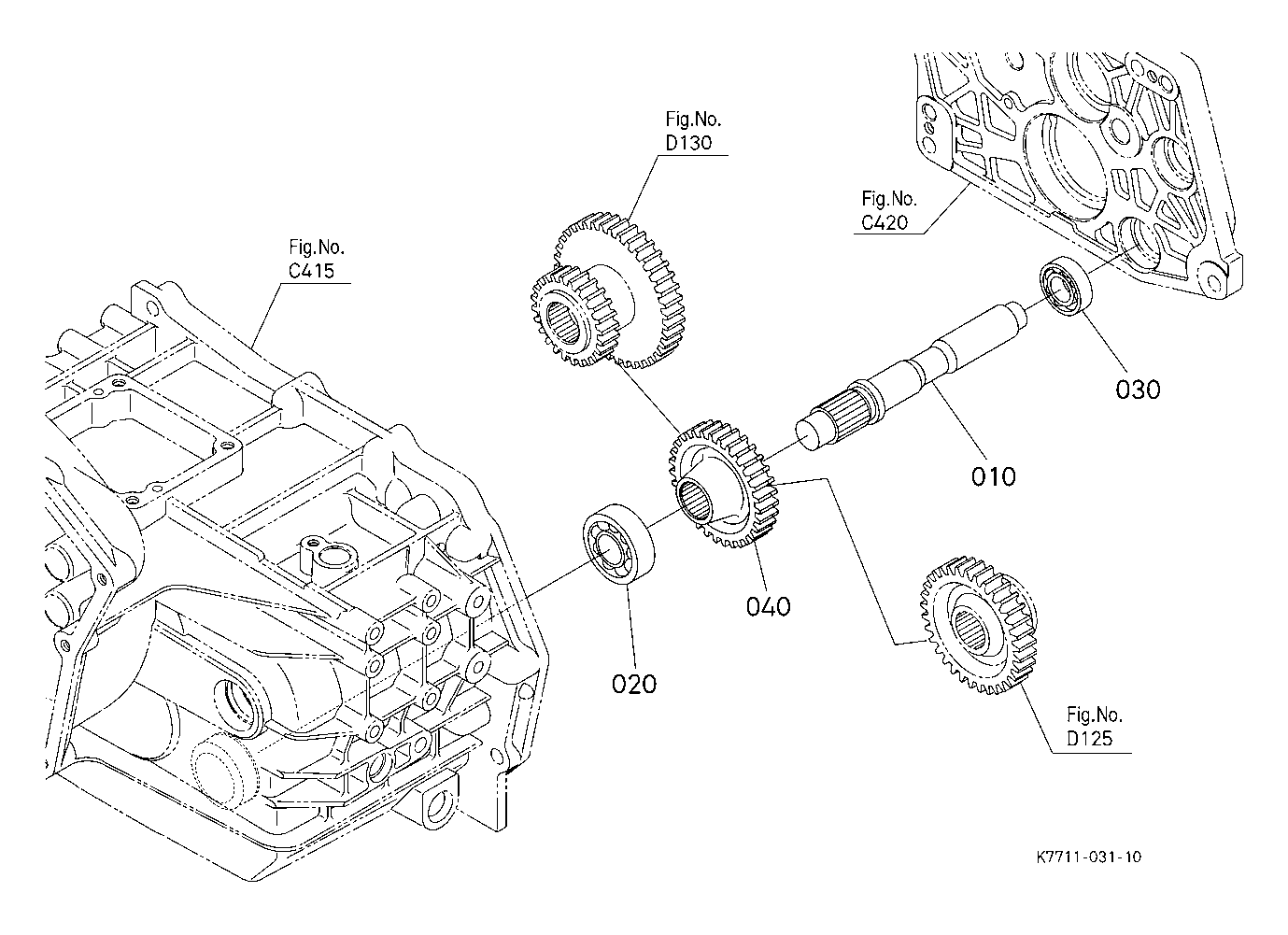 Fig.No.
D130

Fig.No.
C420

Fig.No.
C415

030

010

040

020

Fig.No.
D125

K7711-031-10