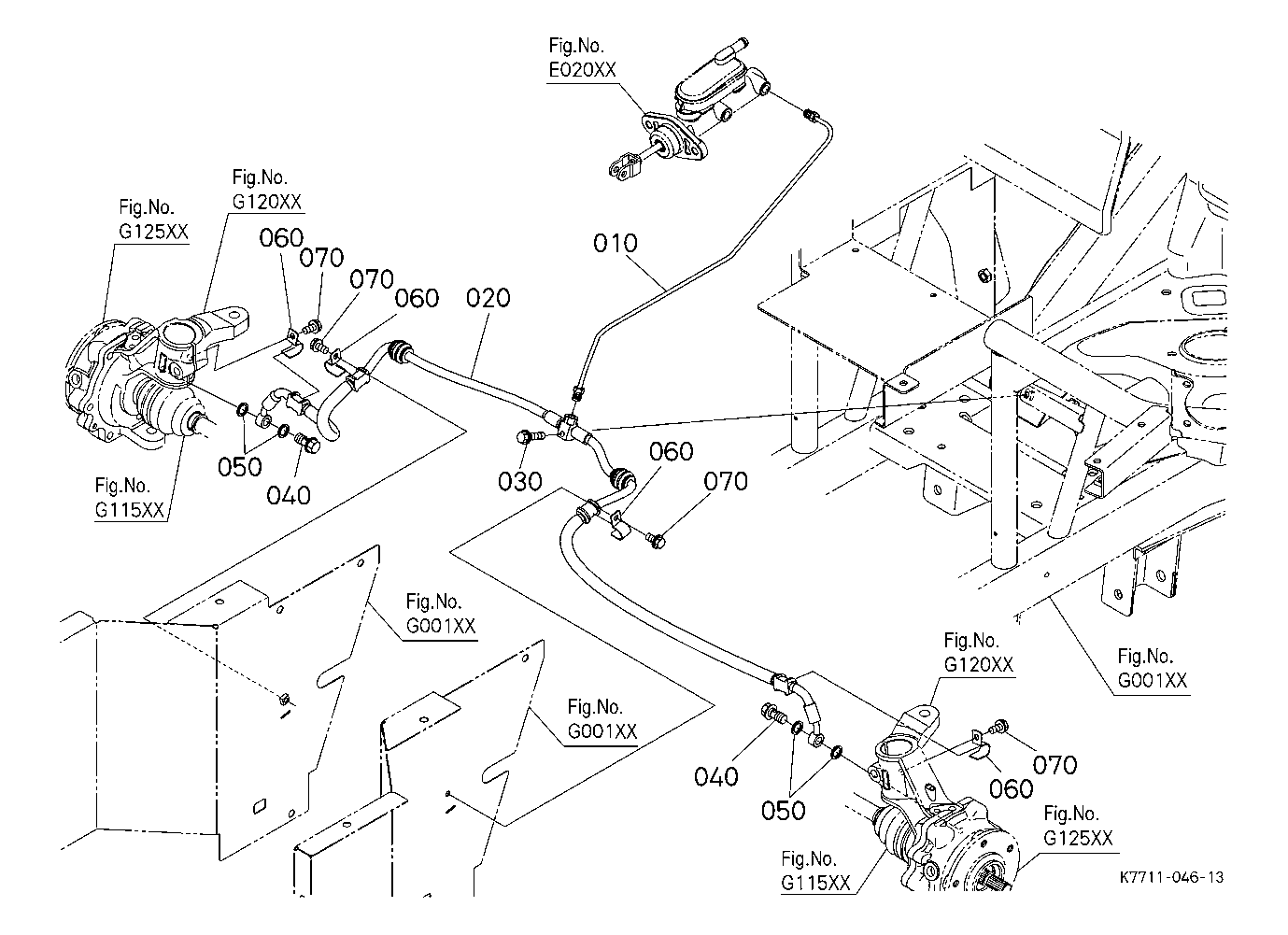 Fig.No.
E020XX

Fig.No.
G120XX

Fig.No.
G125XX

060 070 070 060 020 010

050 040

Fig.No.
G115XX

030 060 070

Fig.No.
G001XX

Fig.No.
G001XX

Fig.No.
G120XX

Fig.No.
G001XX

040 050 060 070

Fig.No.
G125XX

Fig.No.
G115XX

K7711-046-13