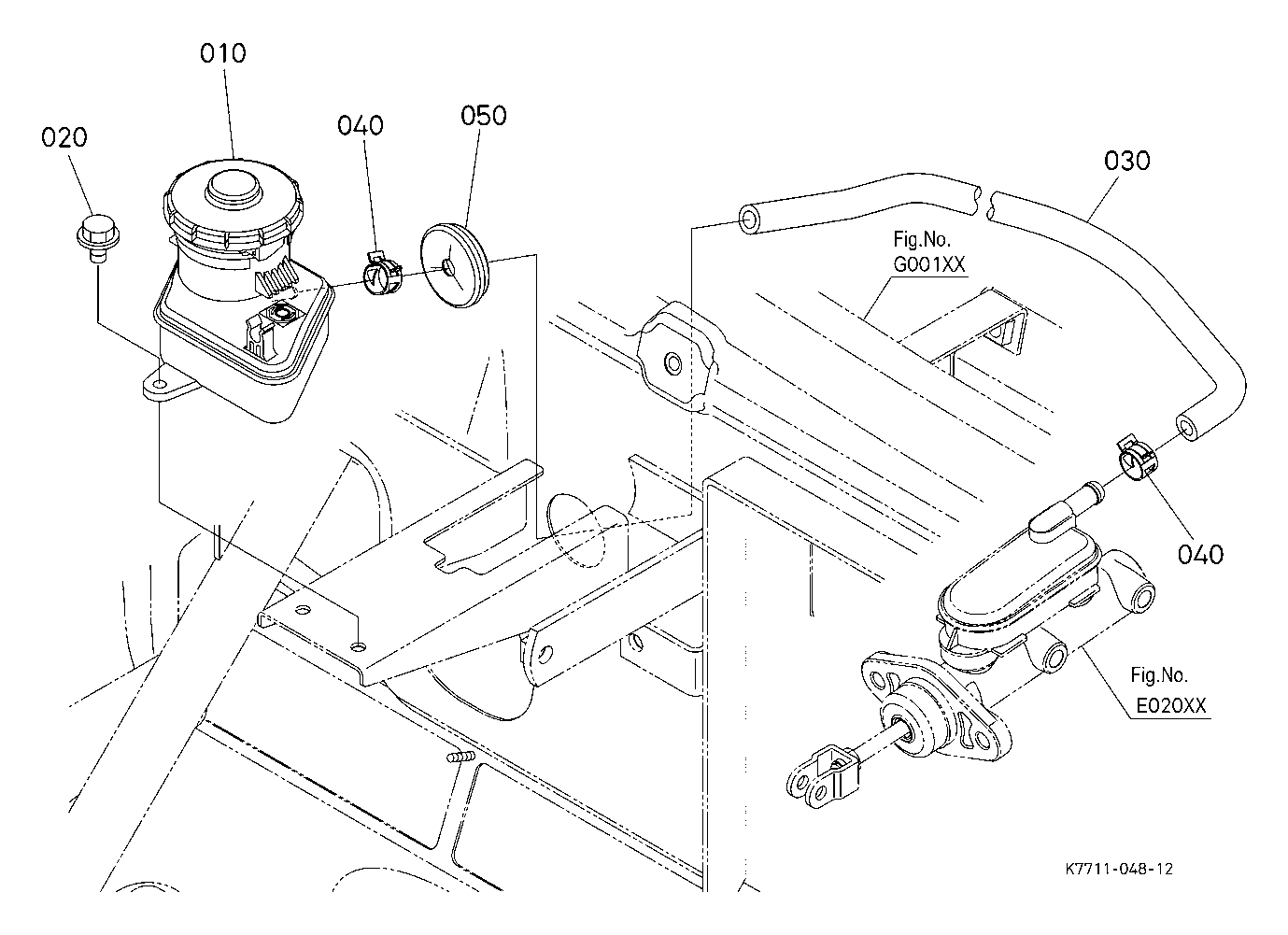 010

020

040

050

030

Fig.No.
G001XX

040

Fig.No.
E020XX

K7711-048-12