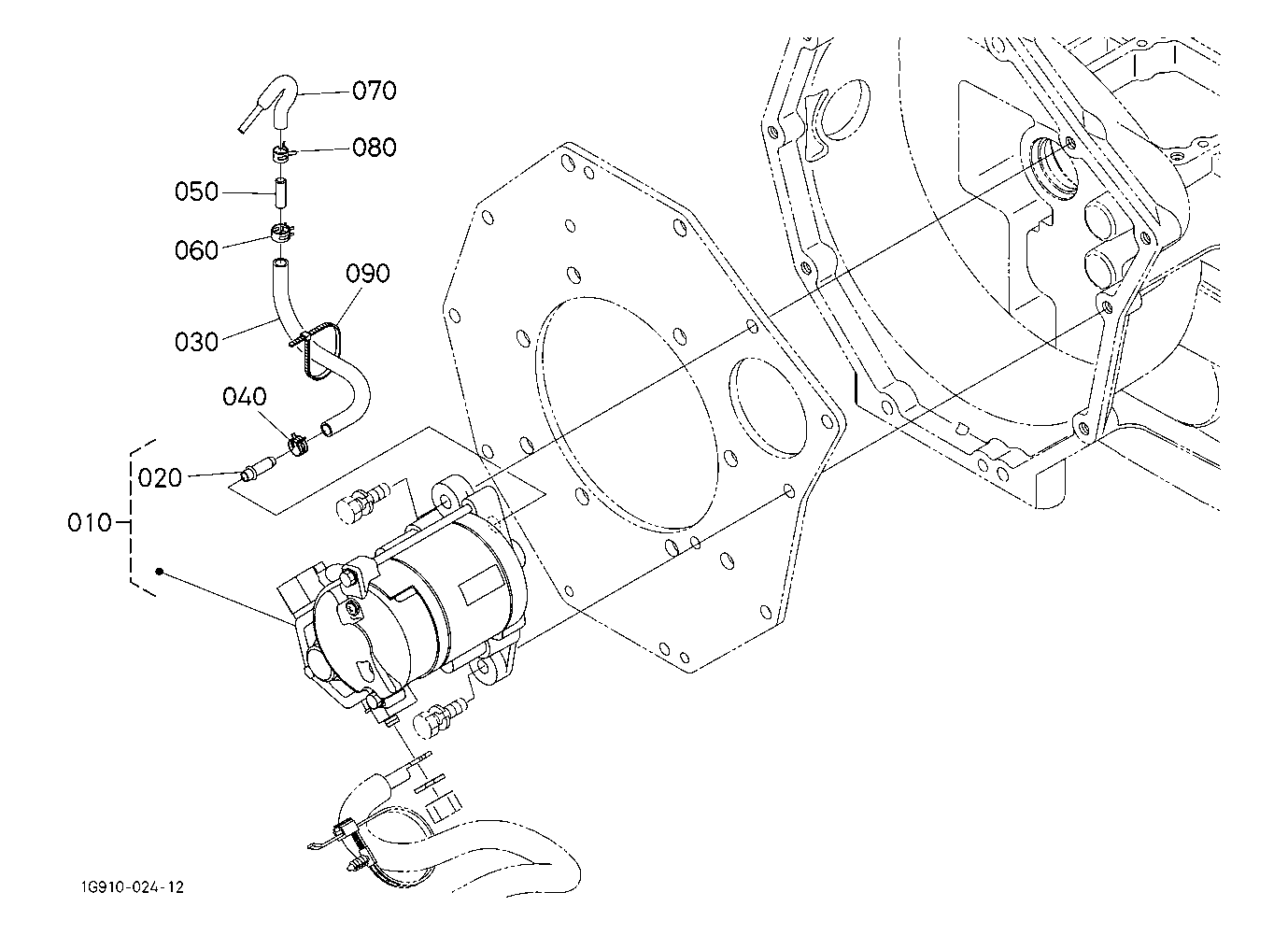 070
080
050
060
090
030
040
020
010
1G910-024-12