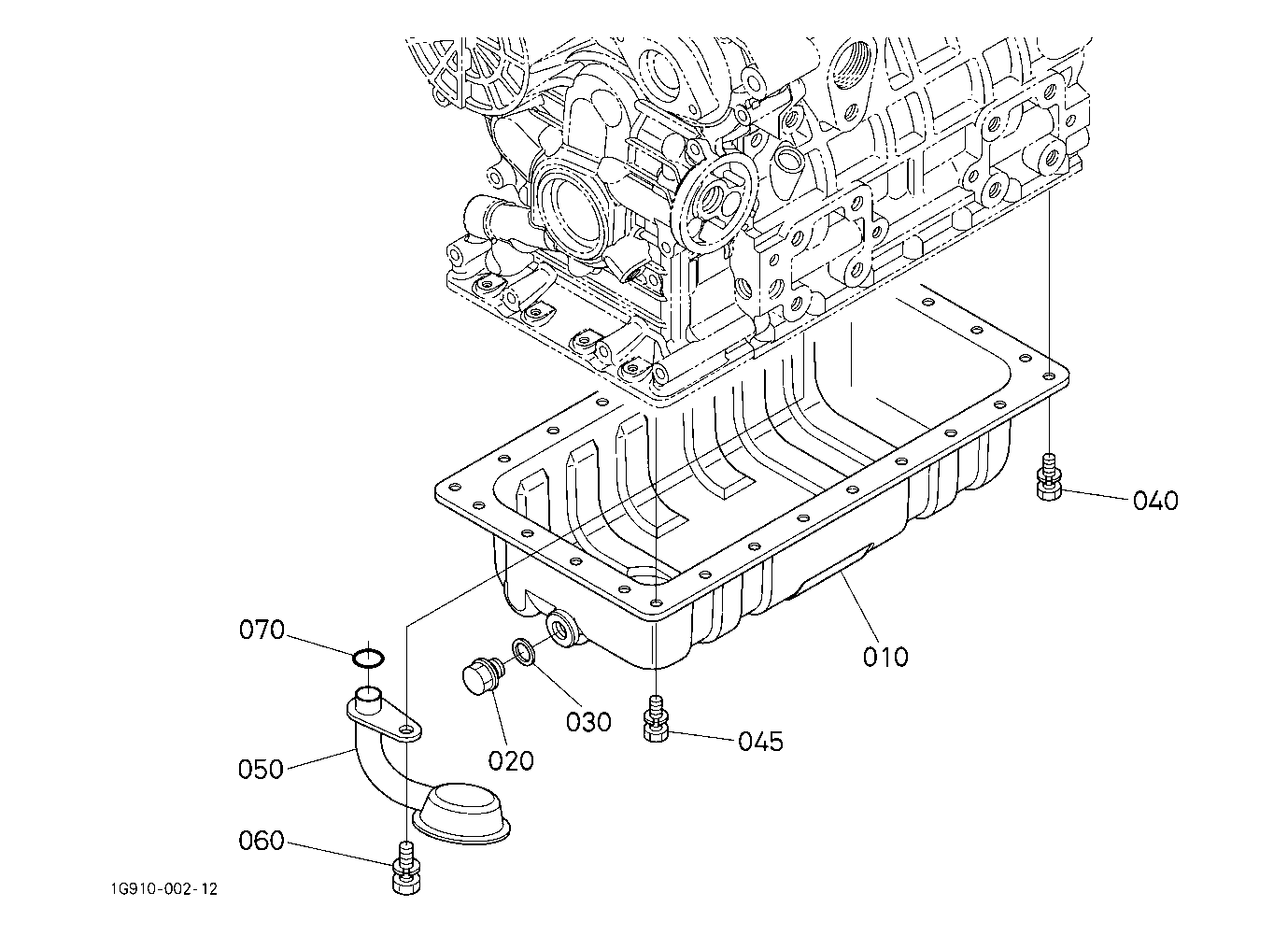 040

070

010

030

045

020

050

060

1G910-002-12