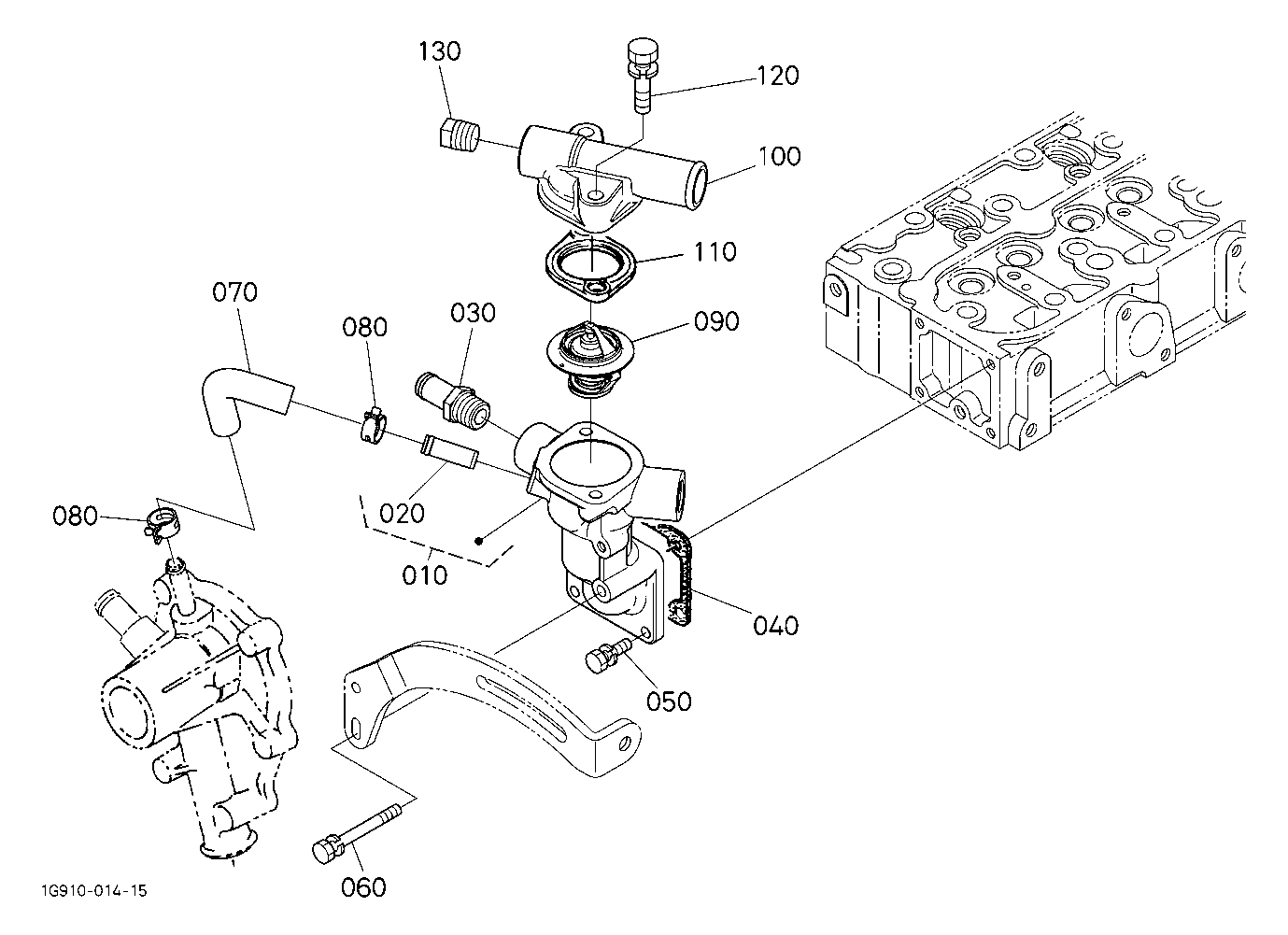 130
120
100
110
070
080
030
090
080
020
010
040
050
060
1G910-014-15