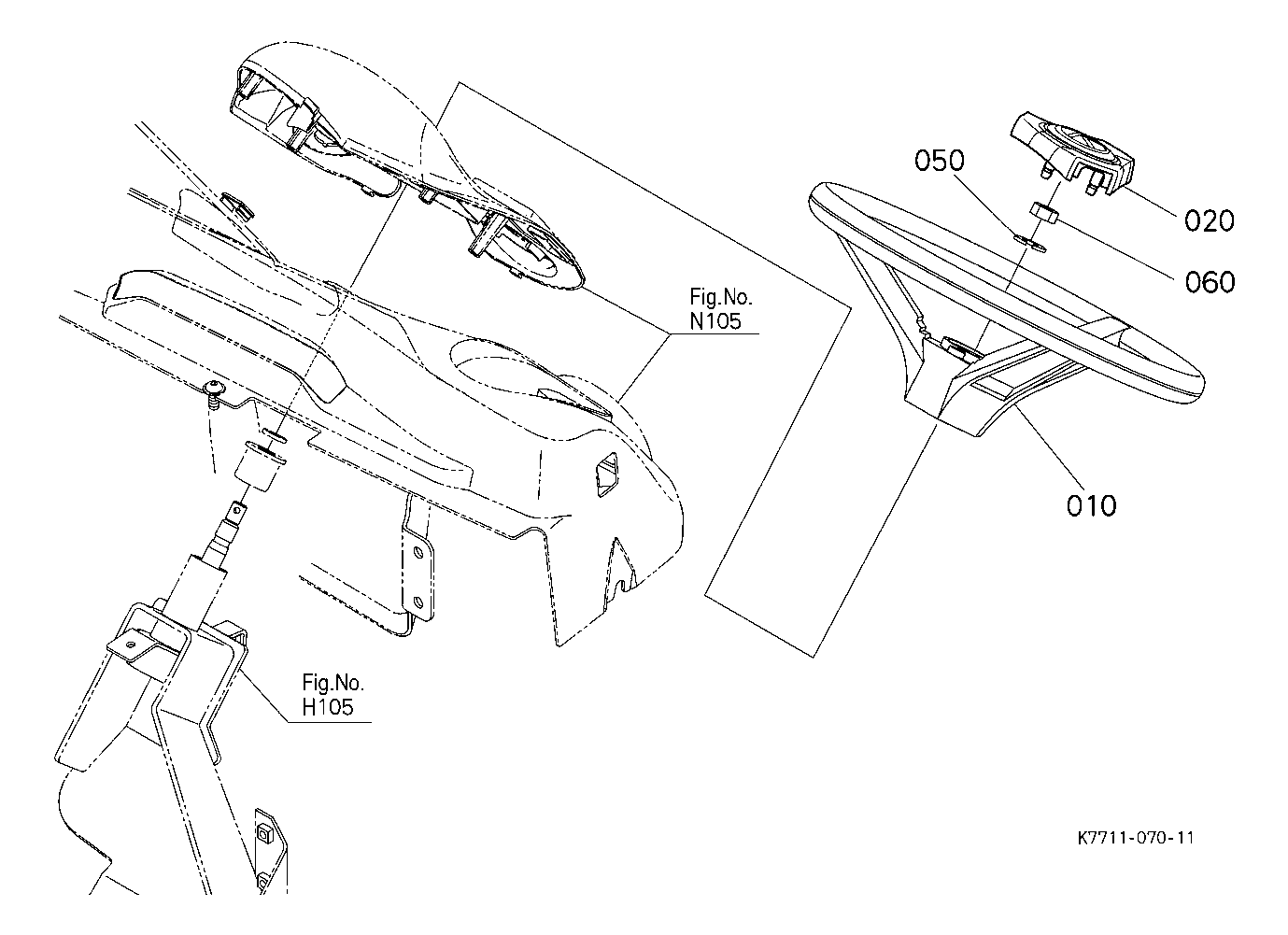 050
020
060
Fig.No.
N105
010
Fig.No.
H105
K7711-070-11