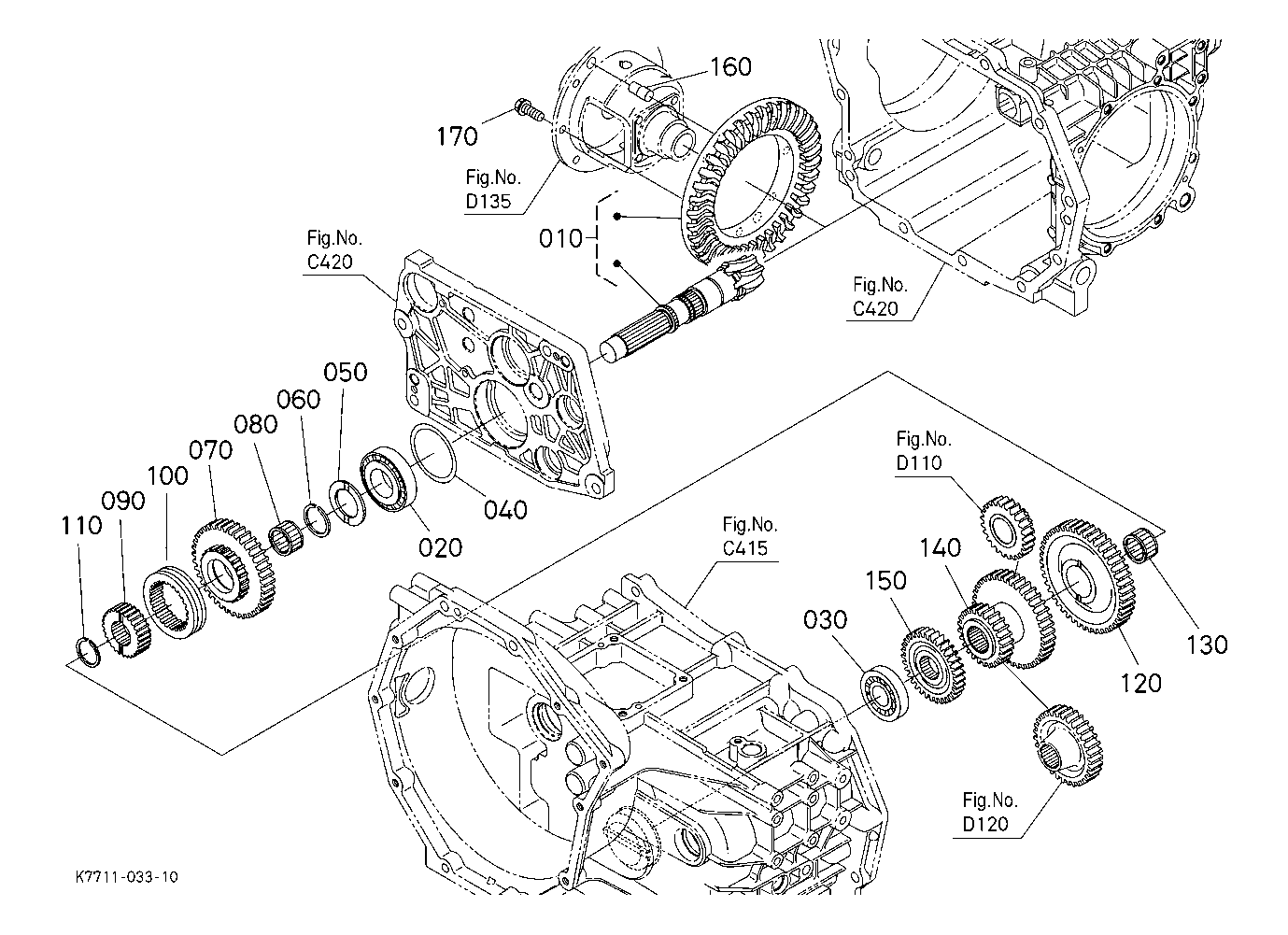 160
170
Fig.No.
D135
010
Fig.No.
C420
Fig.No.
C420
050
060
080
070
100
090
110
040
020
Fig.No.
D110
Fig.No.
C415
140
150
030
130
120
Fig.No.
D120
K7711-033-10