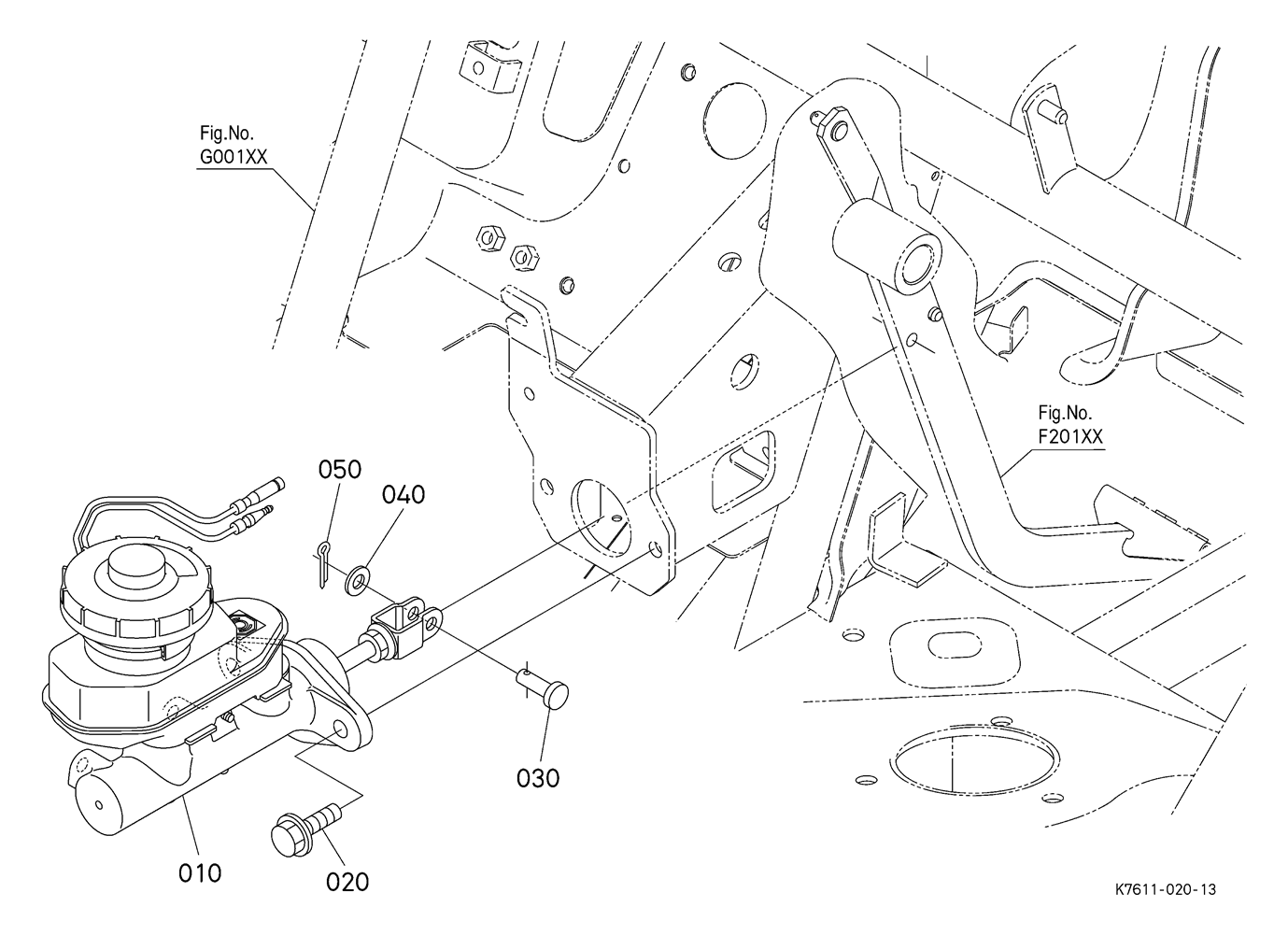 Fig.No.
G001XX

Fig.No.
F201XX

050

040

030

010

020

K7611-020-13