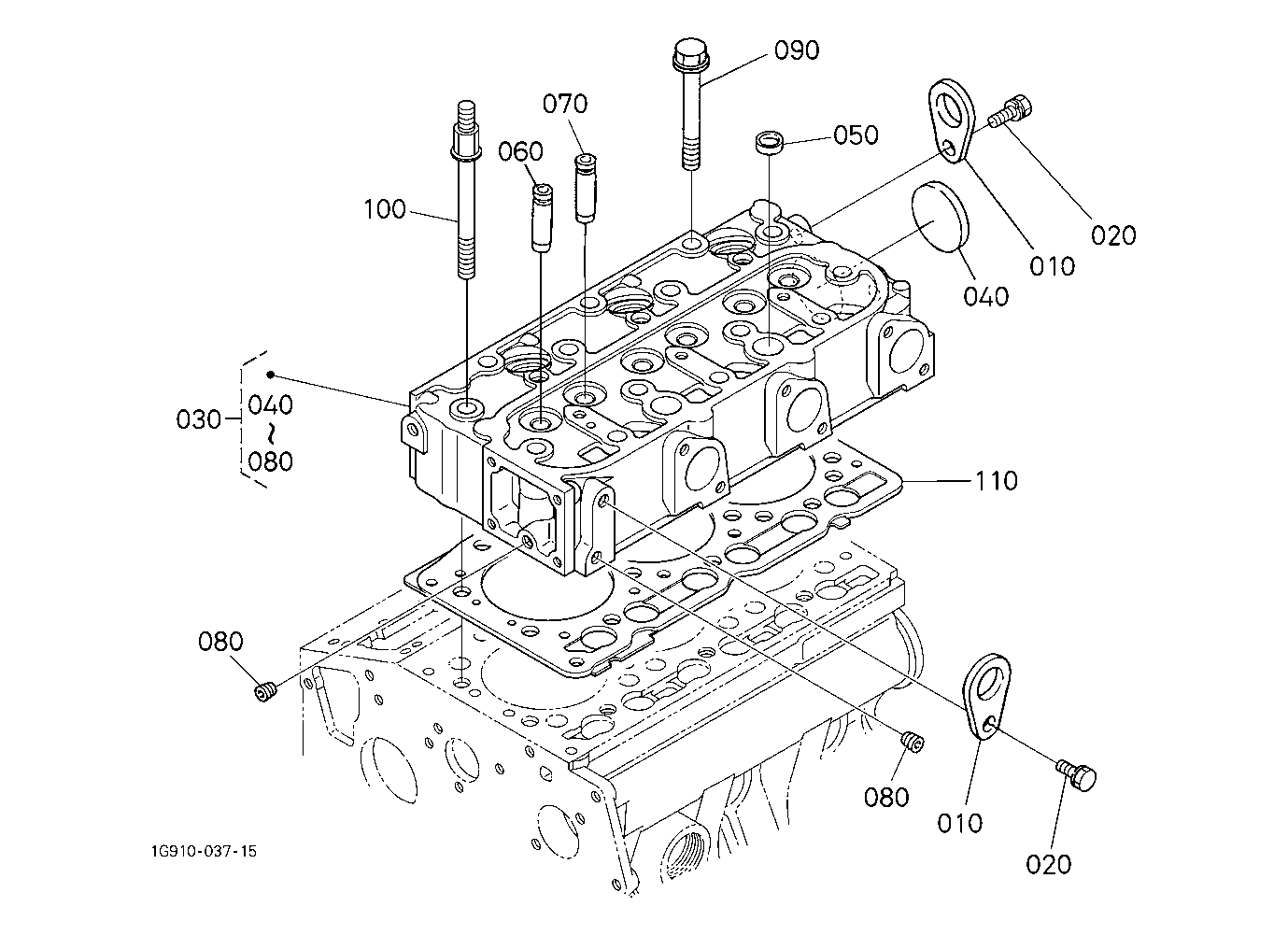 090
070
050
060
100
020
010
040
030
040
~
080
110
080
080
010
020
1G910-037-15