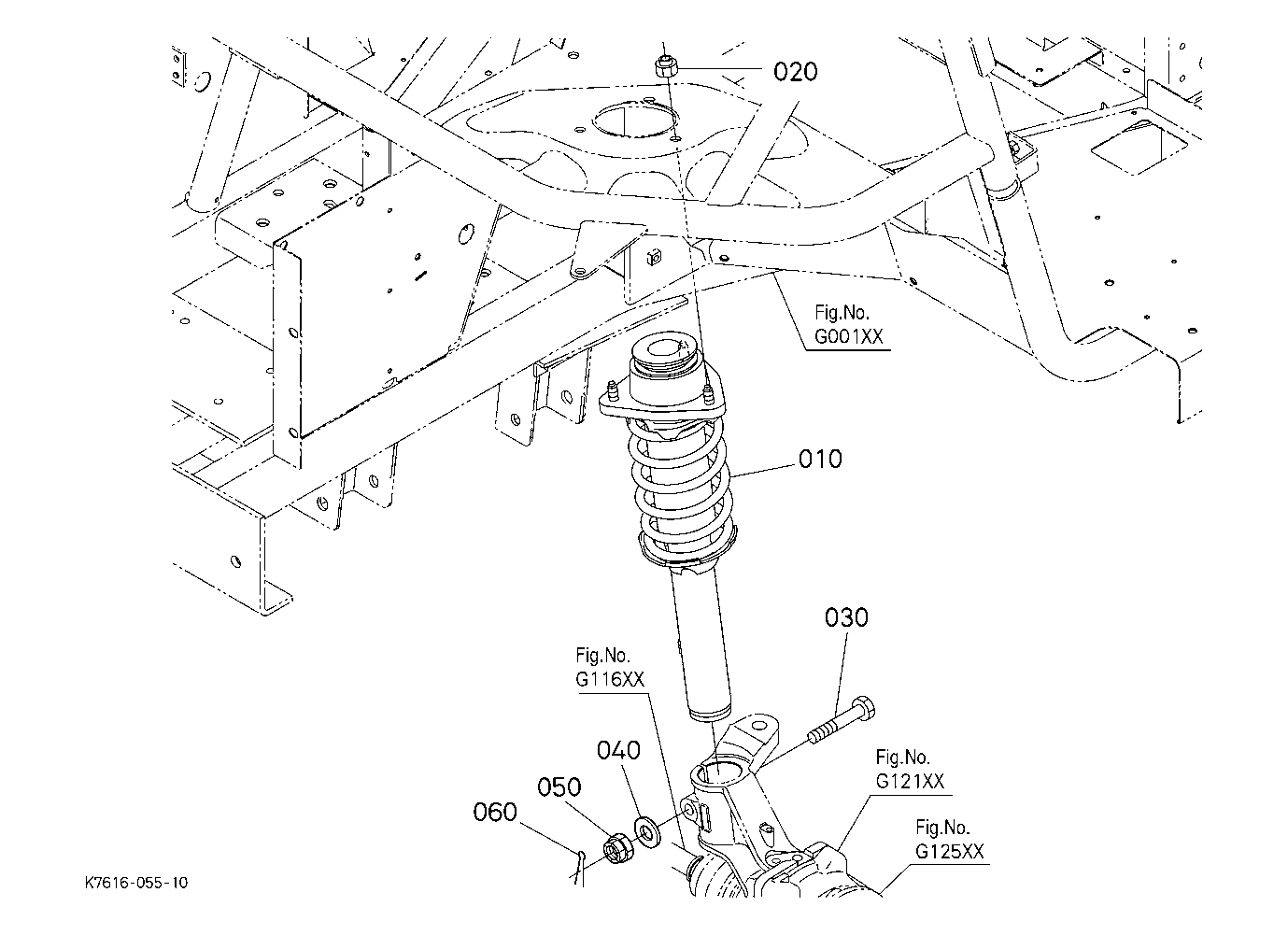 020

Fig.No.
G001XX

010

030

Fig.No.
G116XX

040

050

060

Fig.No.
G121XX

Fig.No.
G125XX

K7616-055-10