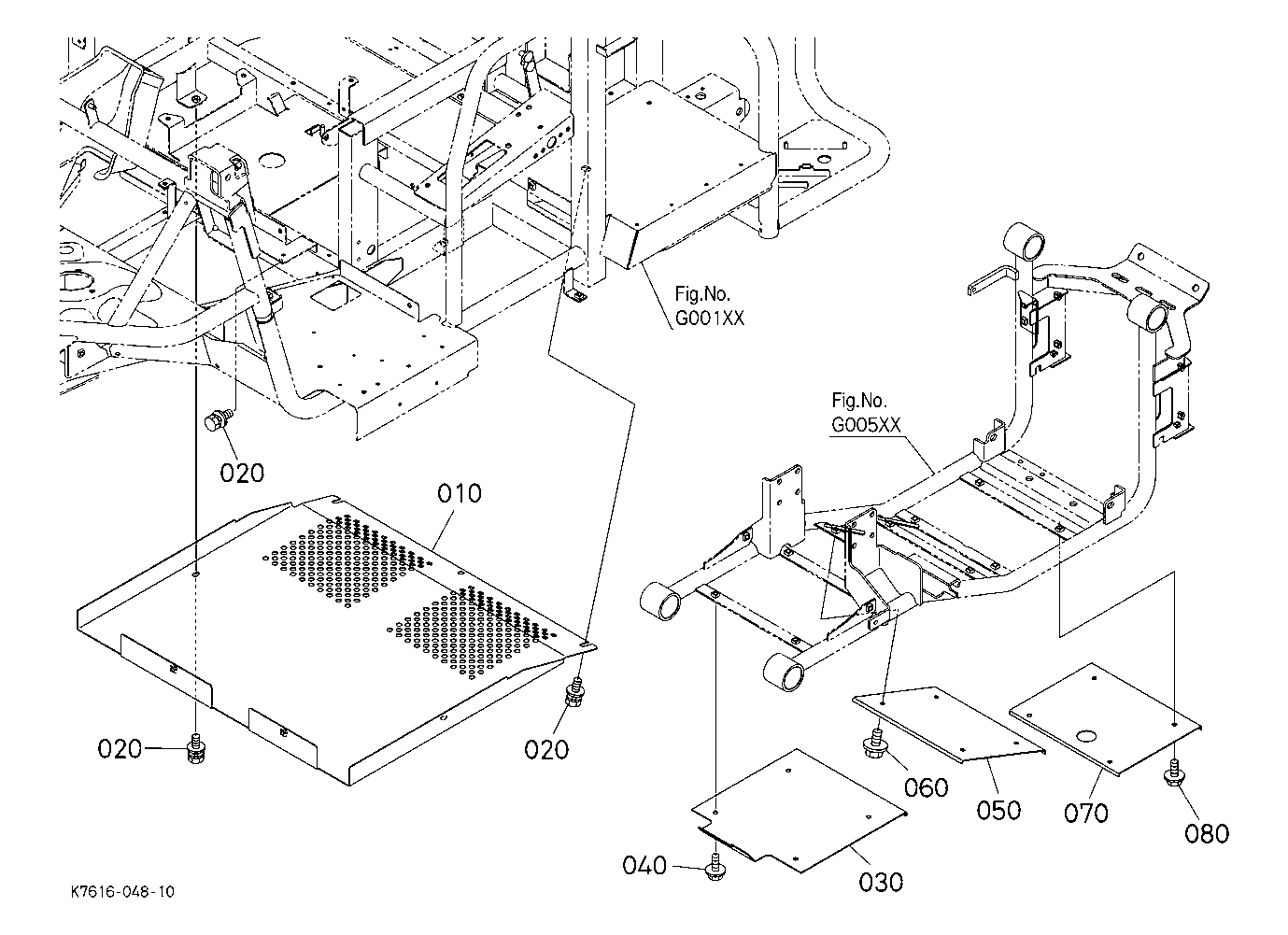 Fig.No.
G001XX

Fig.No.
G005XX

020

010

020

020

060

050

070

080

040

030

K7616-048-10