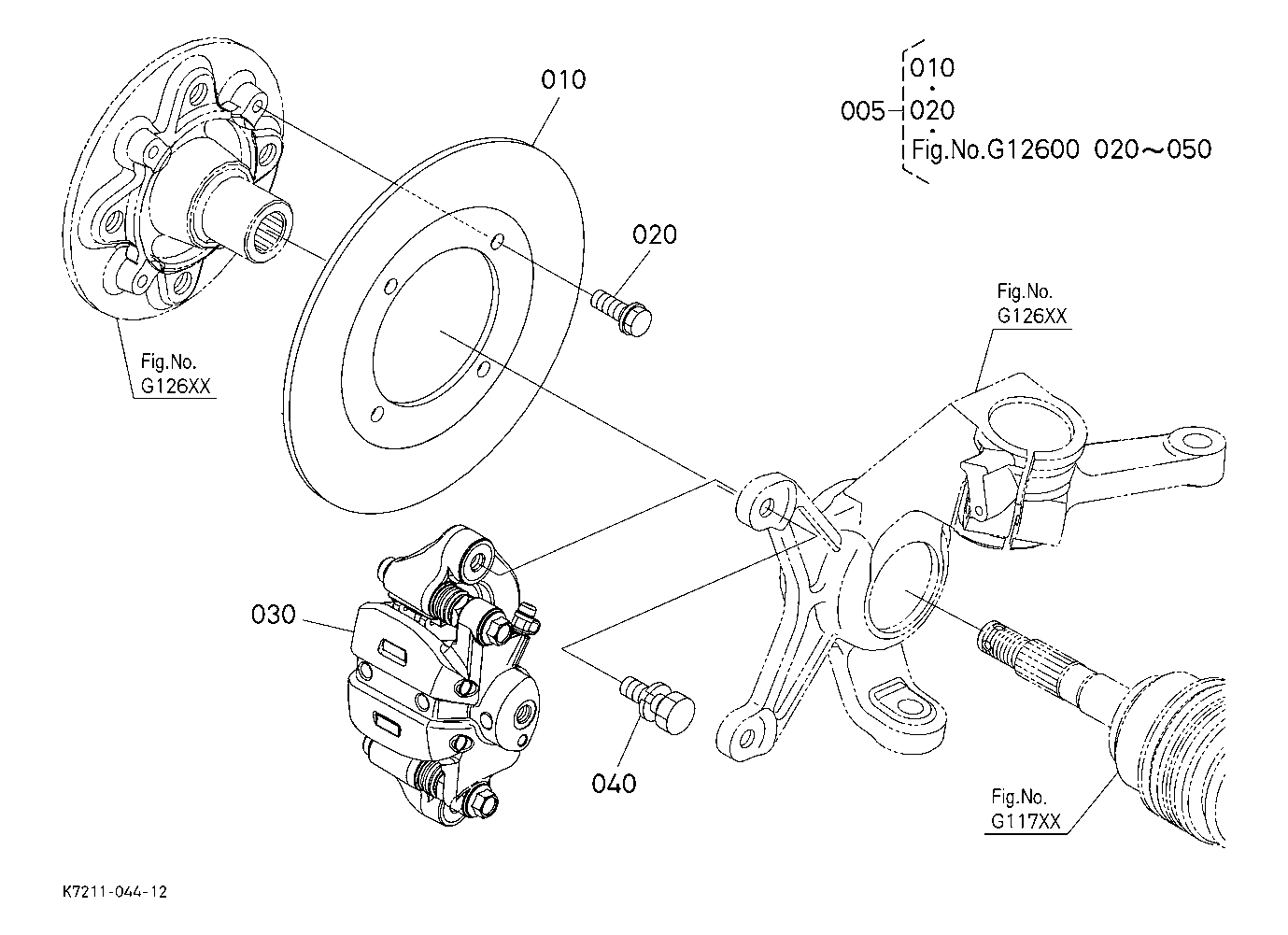 010

005 010
020
Fig.No.G12600 020～050

020

Fig.No.
G126XX

Fig.No.
G126XX

030

040

Fig.No.
G117XX

K7211-044-12