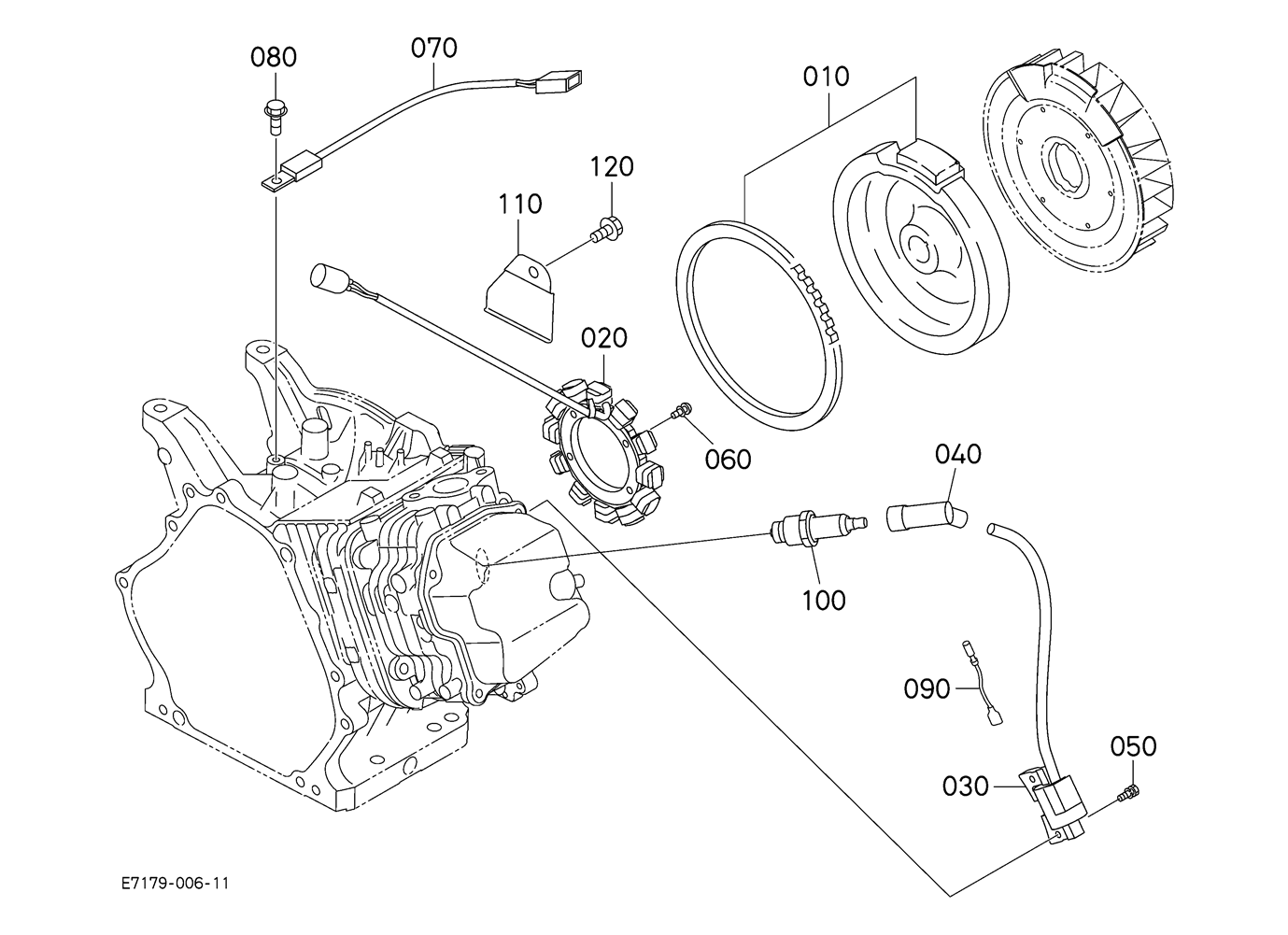 080
070
010
120
110
020
060
040
100
090
050
030
E7179-006-11