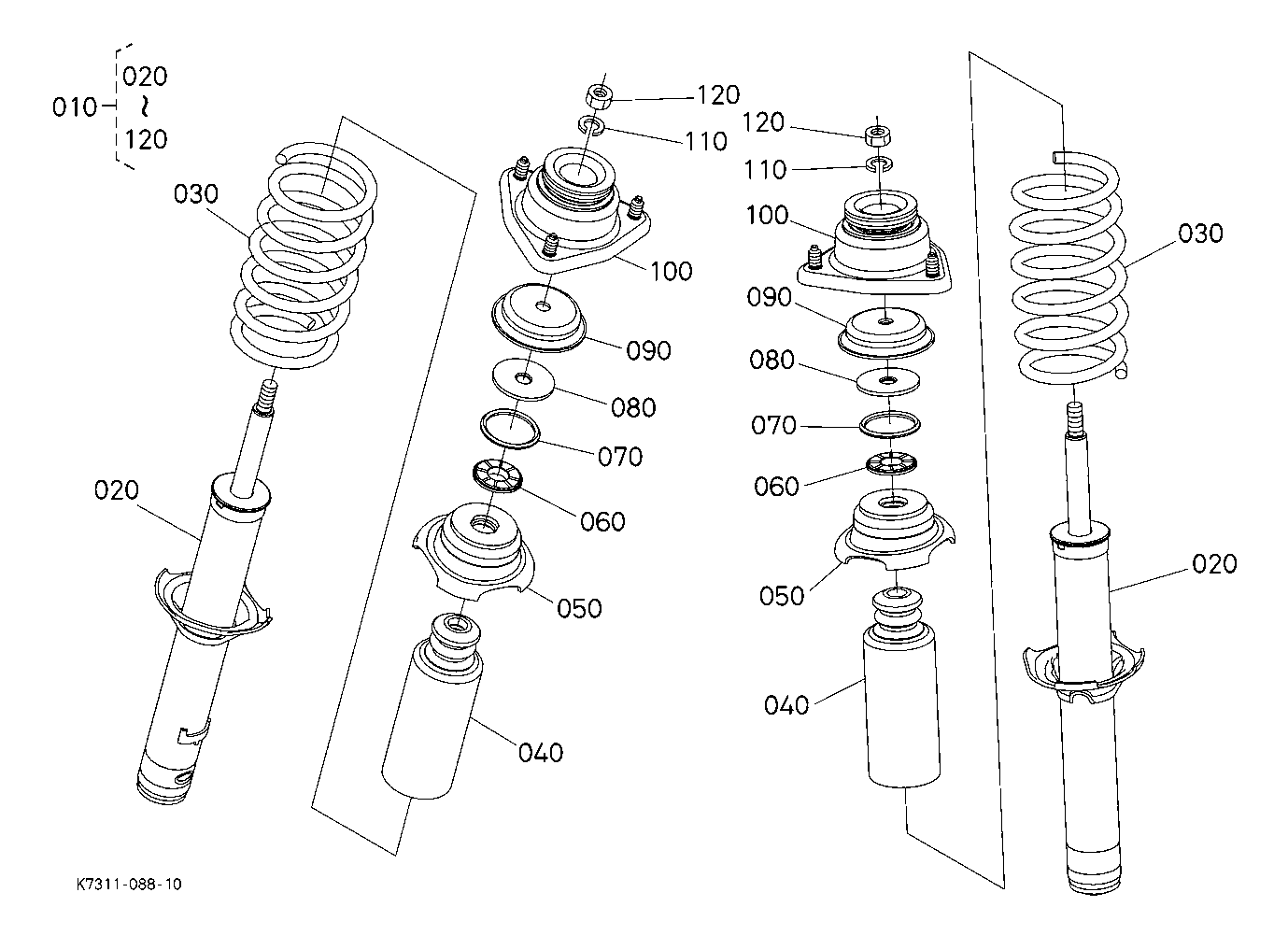 010
020
~
120
030
020
120
110
100
090
080
070
060
050
040
120
110
100
090
080
070
060
050
040
030
020
K7311-088-10