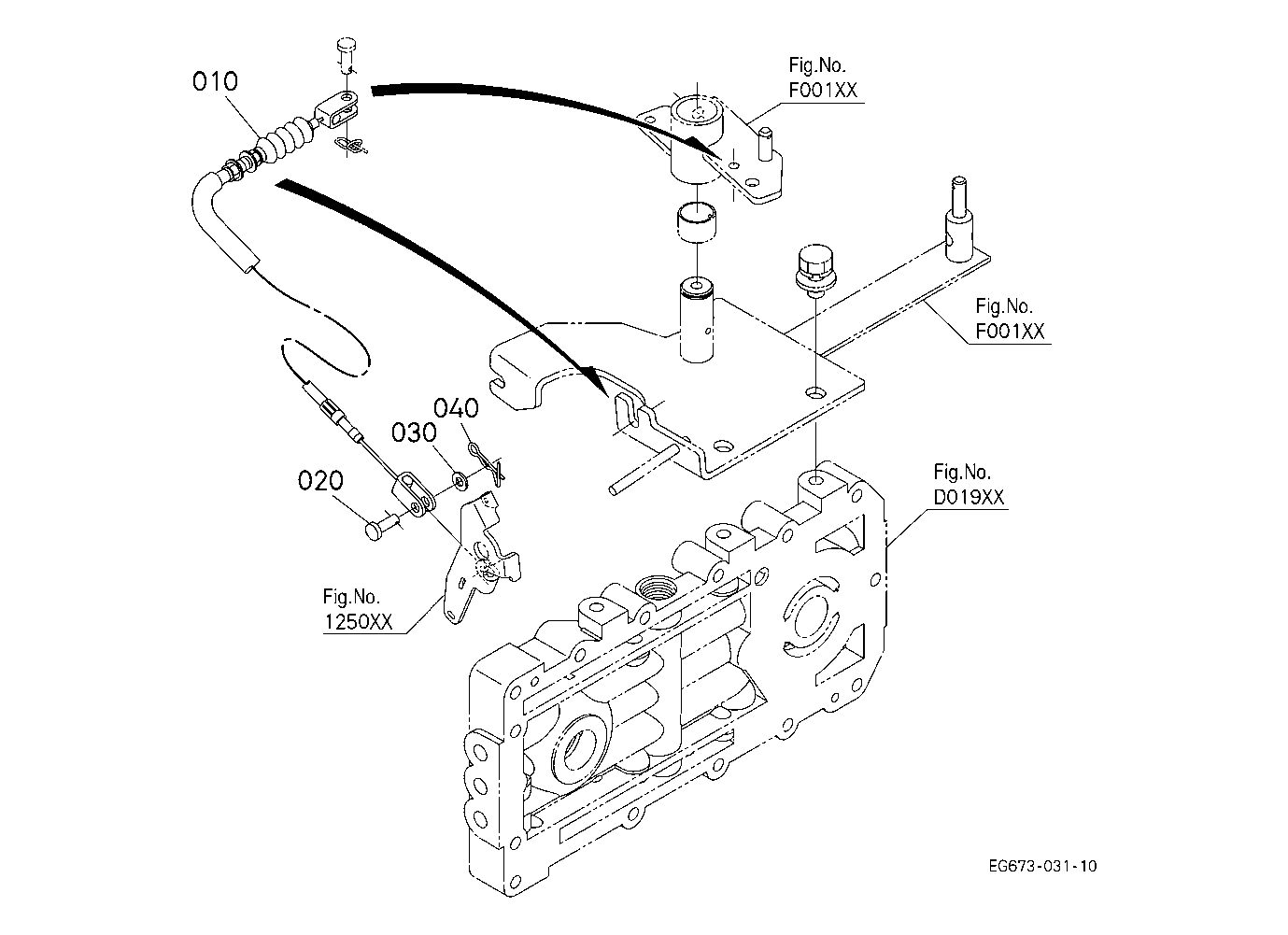 010

Fig.No.
F001XX

Fig.No.
F001XX

040
030

020

Fig.No.
D019XX

Fig.No.
1250XX

EG673-031-10