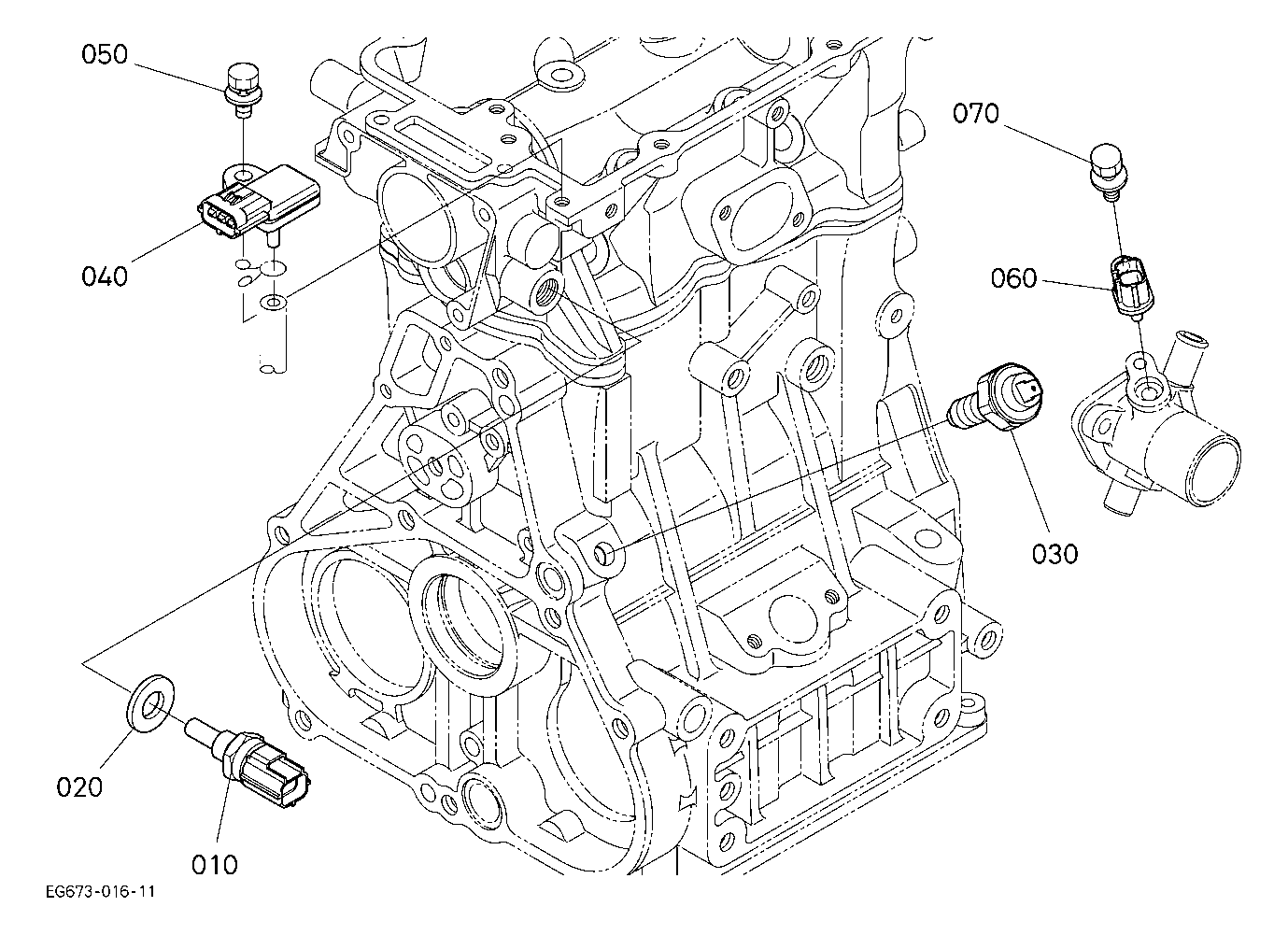 050

070

040

060

030

020

010

EG673-016-11