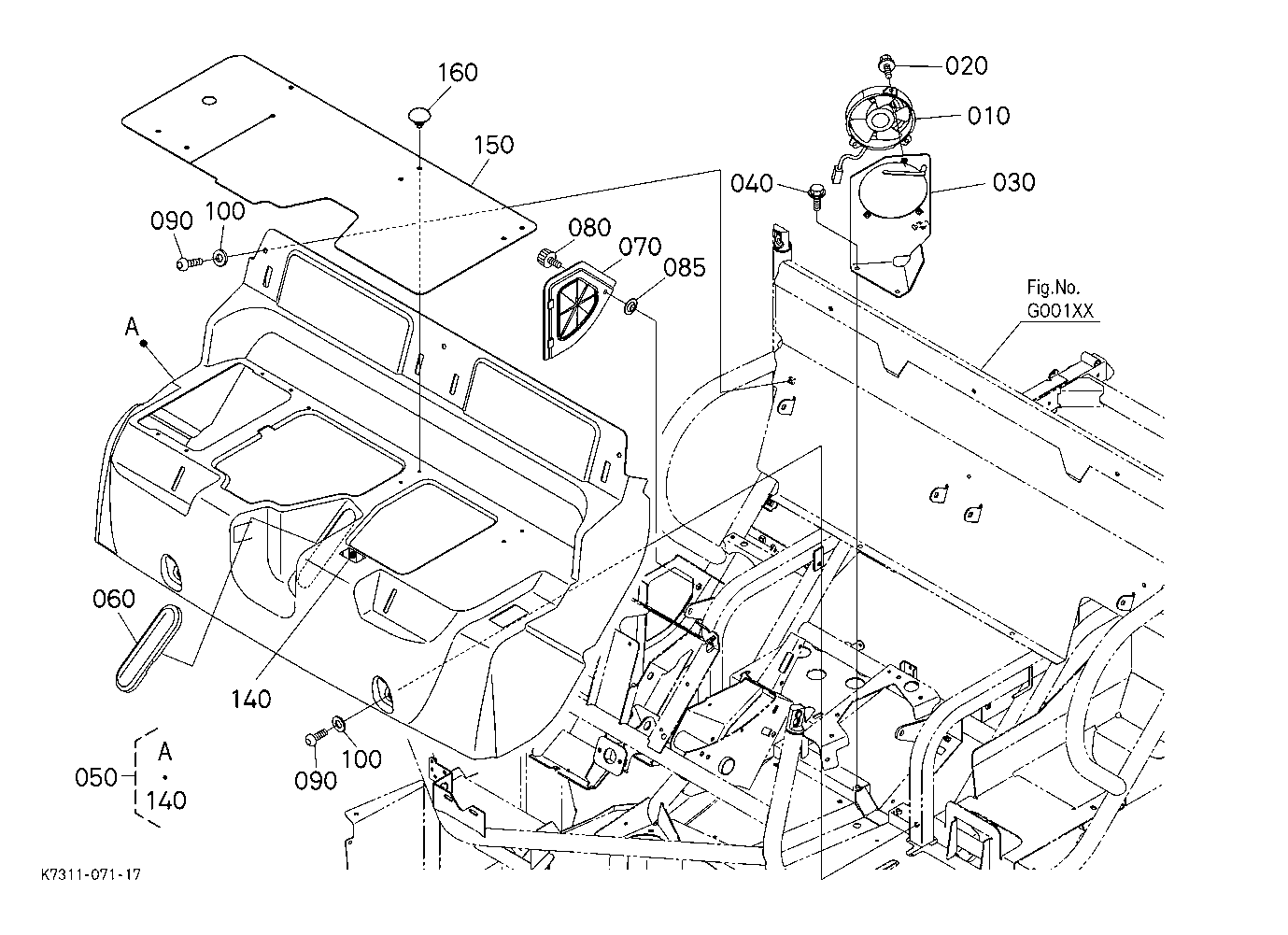 160
150
020
010
040
030
090
100
080
070
085
Fig.No.
G001XX
A
060
140
090
100
050
A
140
K7311-071-17