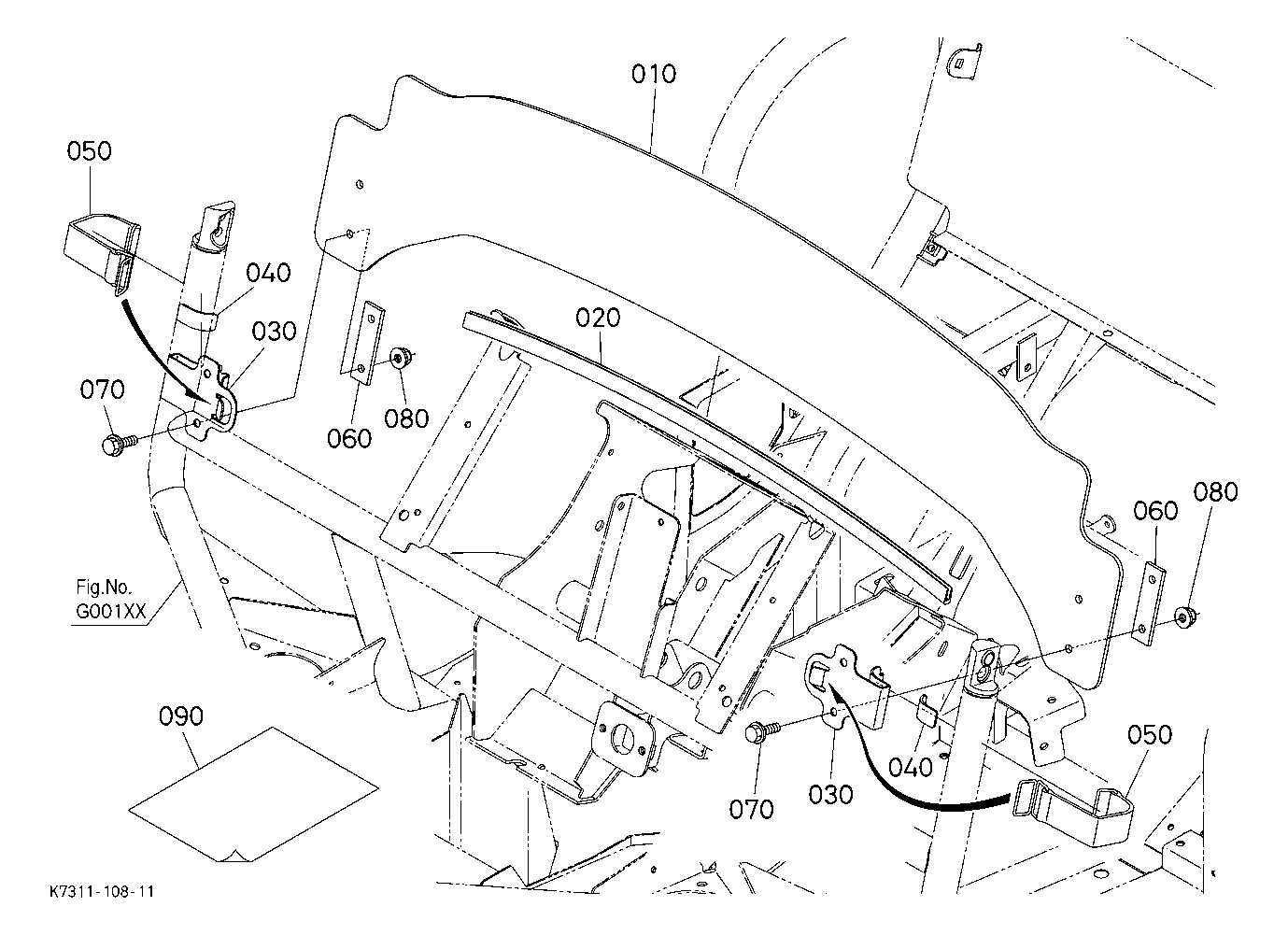 010
050
040
030
020
070
060
080
060
080
Fig.No.
G001XX
090
070
030
040
050
K7311-108-11