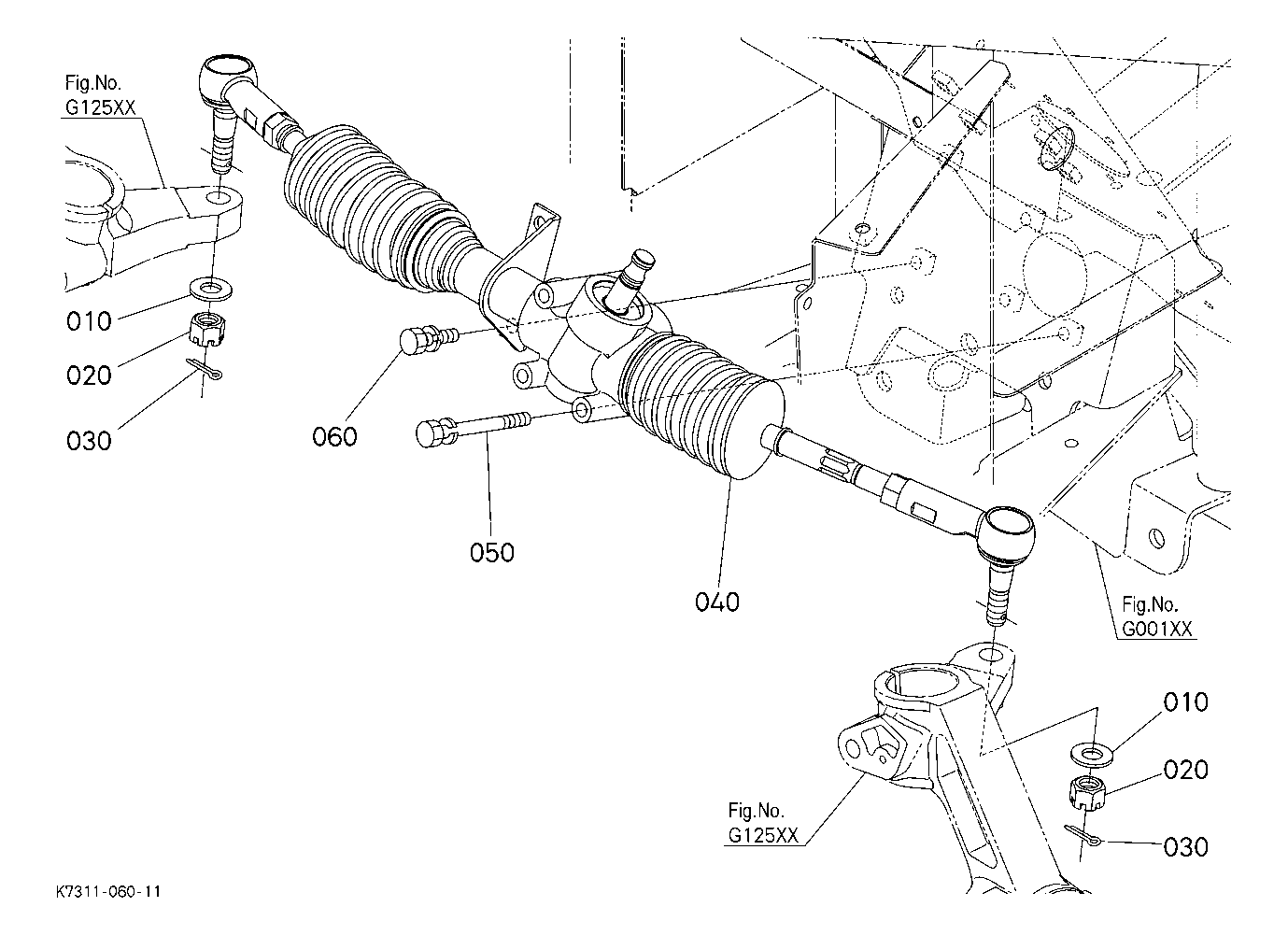 Fig.No.
G125XX

010

020

030

060

050

040

Fig.No.
G001XX

010

020

030

Fig.No.
G125XX

K7311-060-11