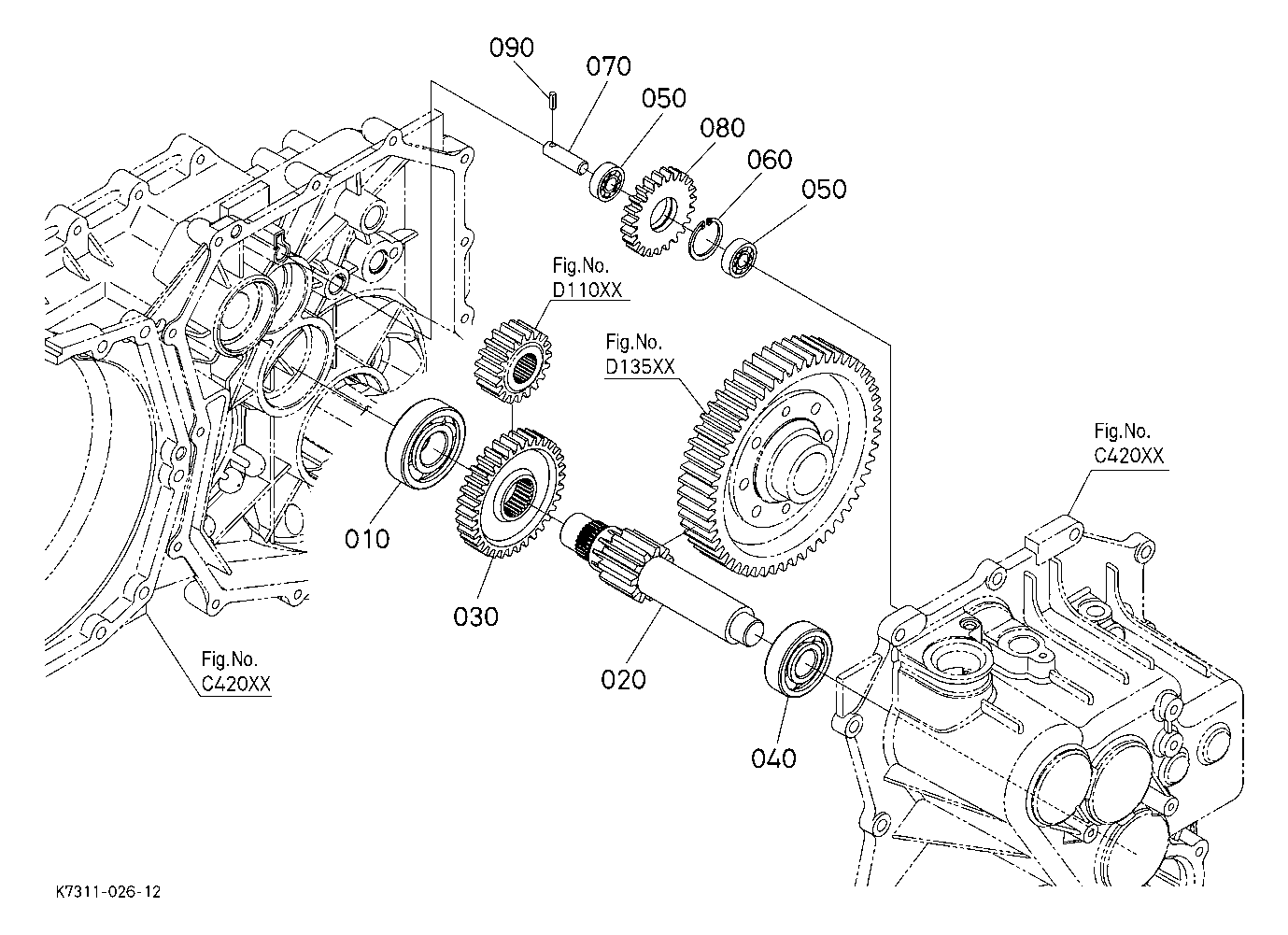 090
070
050
080
060
050
Fig.No.
D110XX
Fig.No.
D135XX
Fig.No.
C420XX
010
030
020
040
Fig.No.
C420XX
K7311-026-12