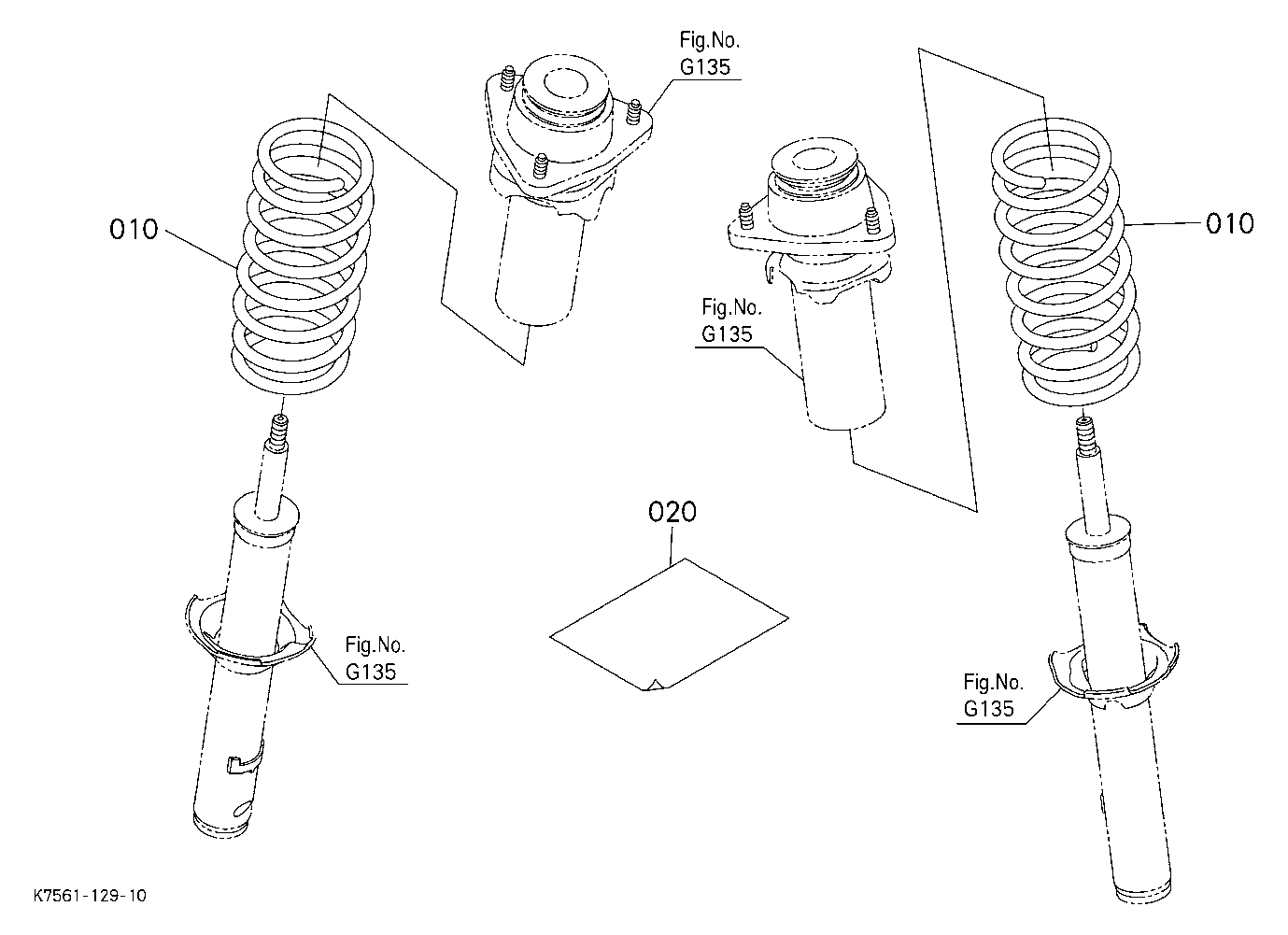 Fig.No.
G135

010

010

Fig.No.
G135

020

Fig.No.
G135

Fig.No.
G135

K7561-129-10