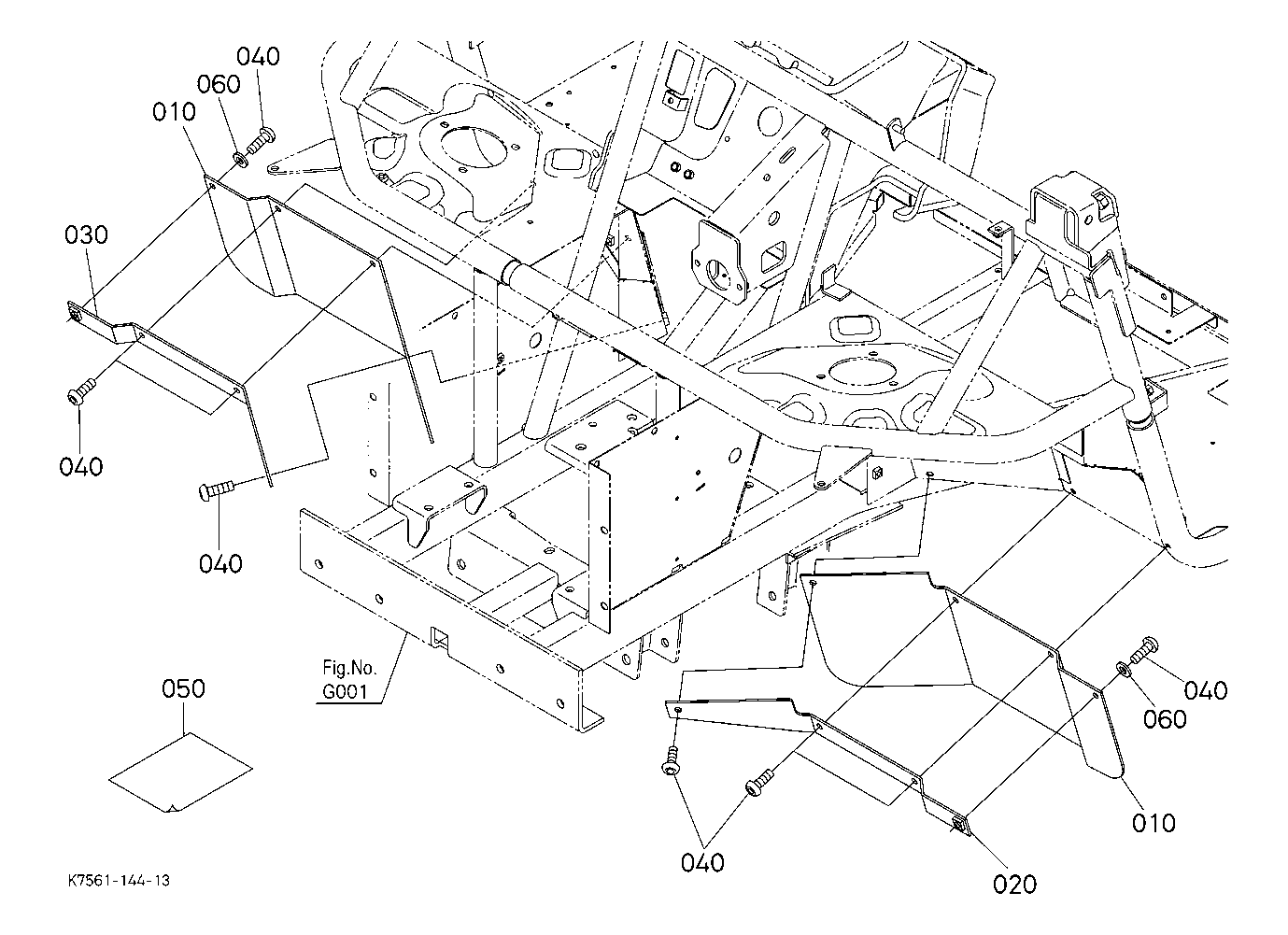 040
060
010
030
040
040
Fig.No.
G001
050
040
060
010
040
020
K7561-144-13