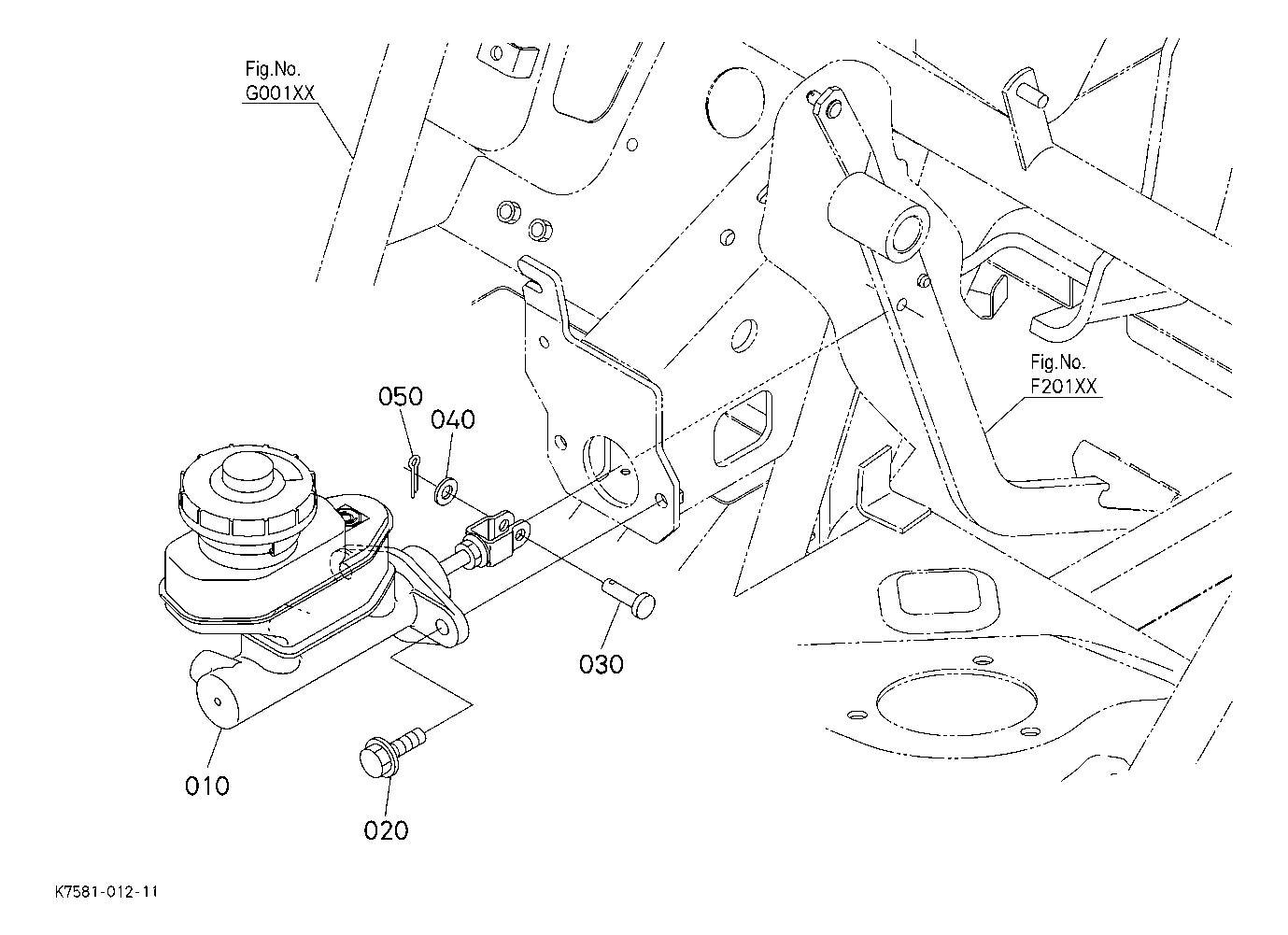 Fig.No.
G001XX

Fig.No.
F201XX

050
040

030

010

020

K7581-012-11