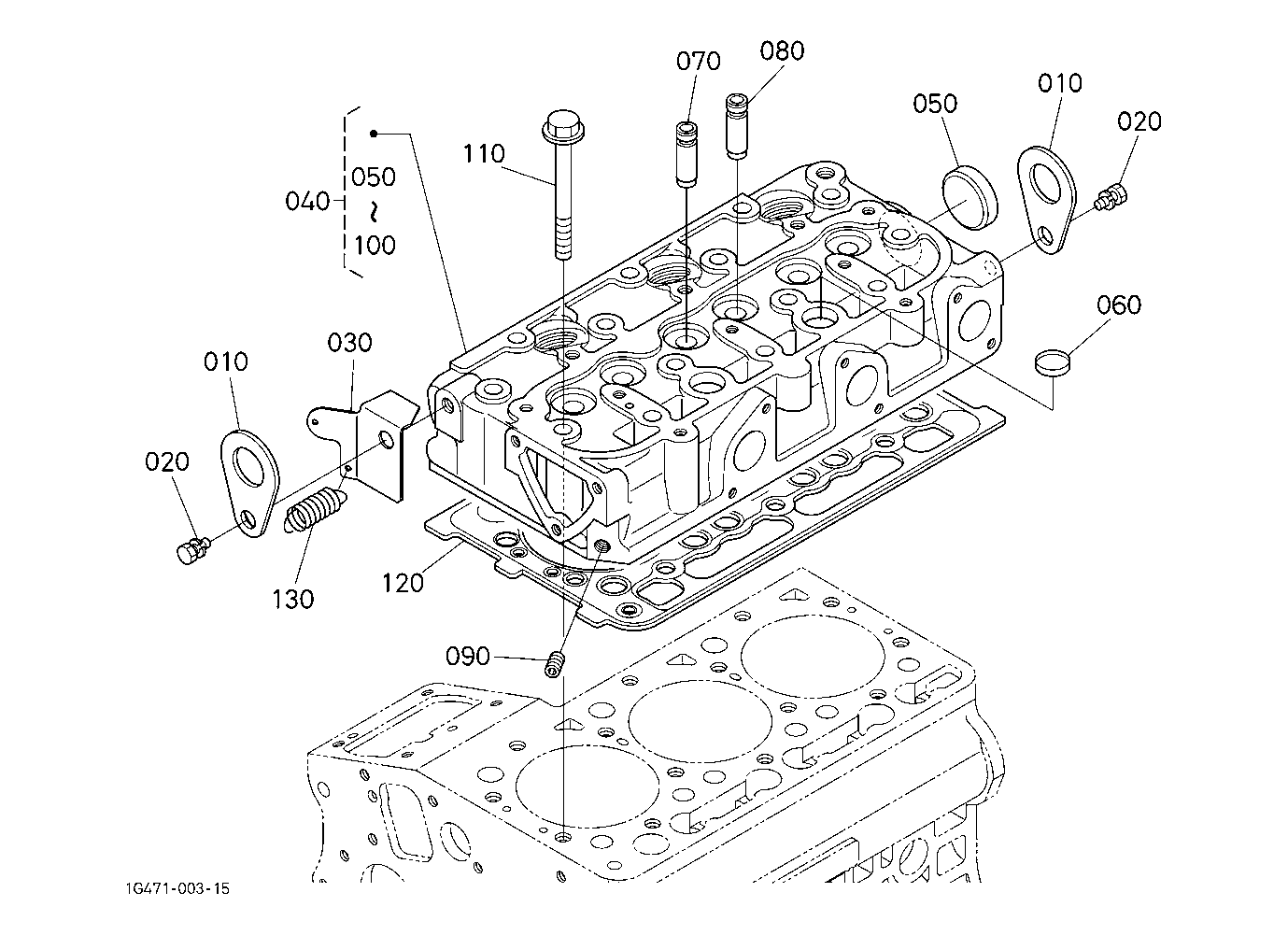 070
080
050
010
020
110
040
050
~
100
060
030
010
020
130
120
090
1G471-003-15