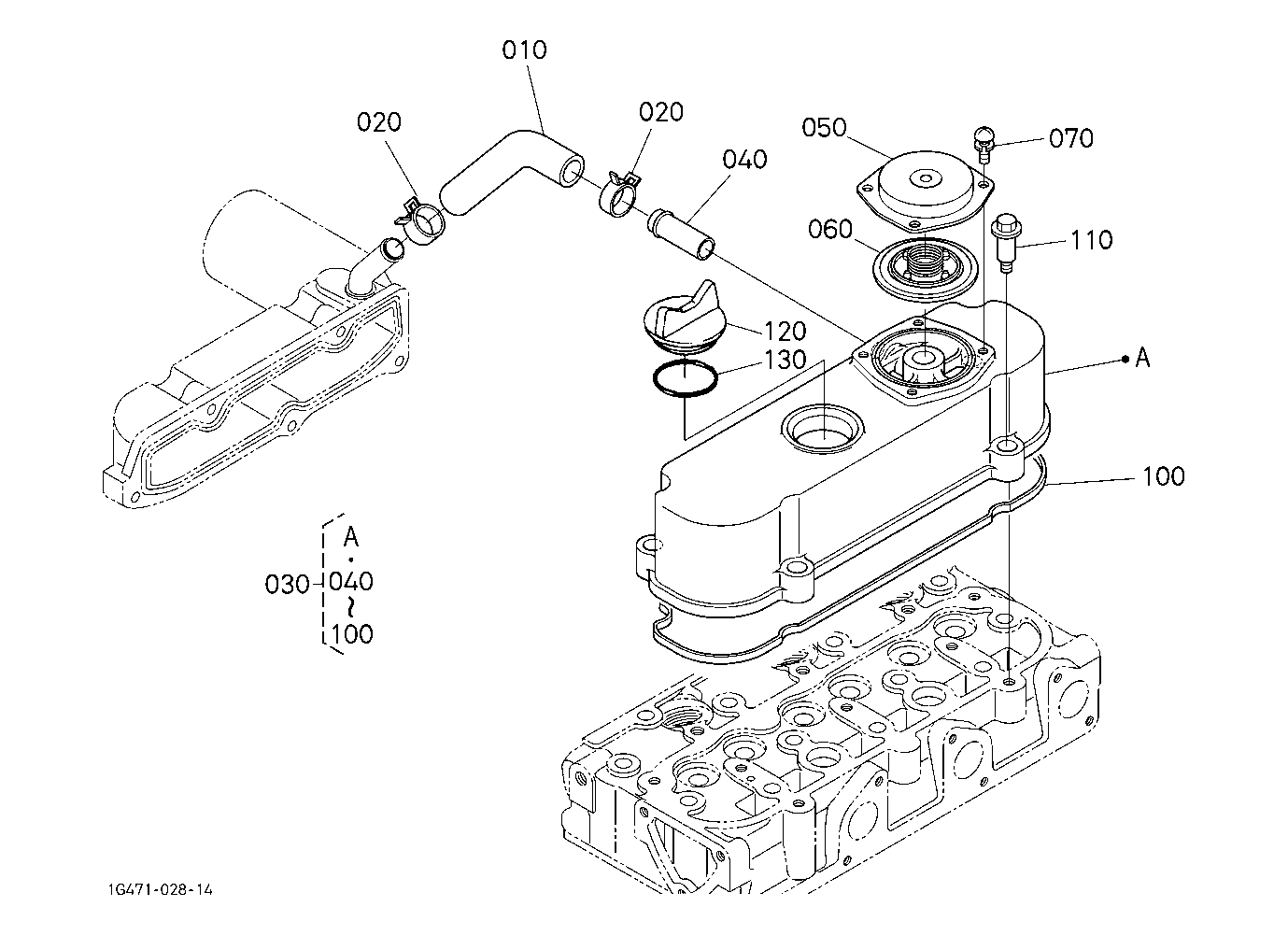 010
020
020
040
050
070
060
110
120
130
A
100
A
•
030 040
~
100
1G471-028-14