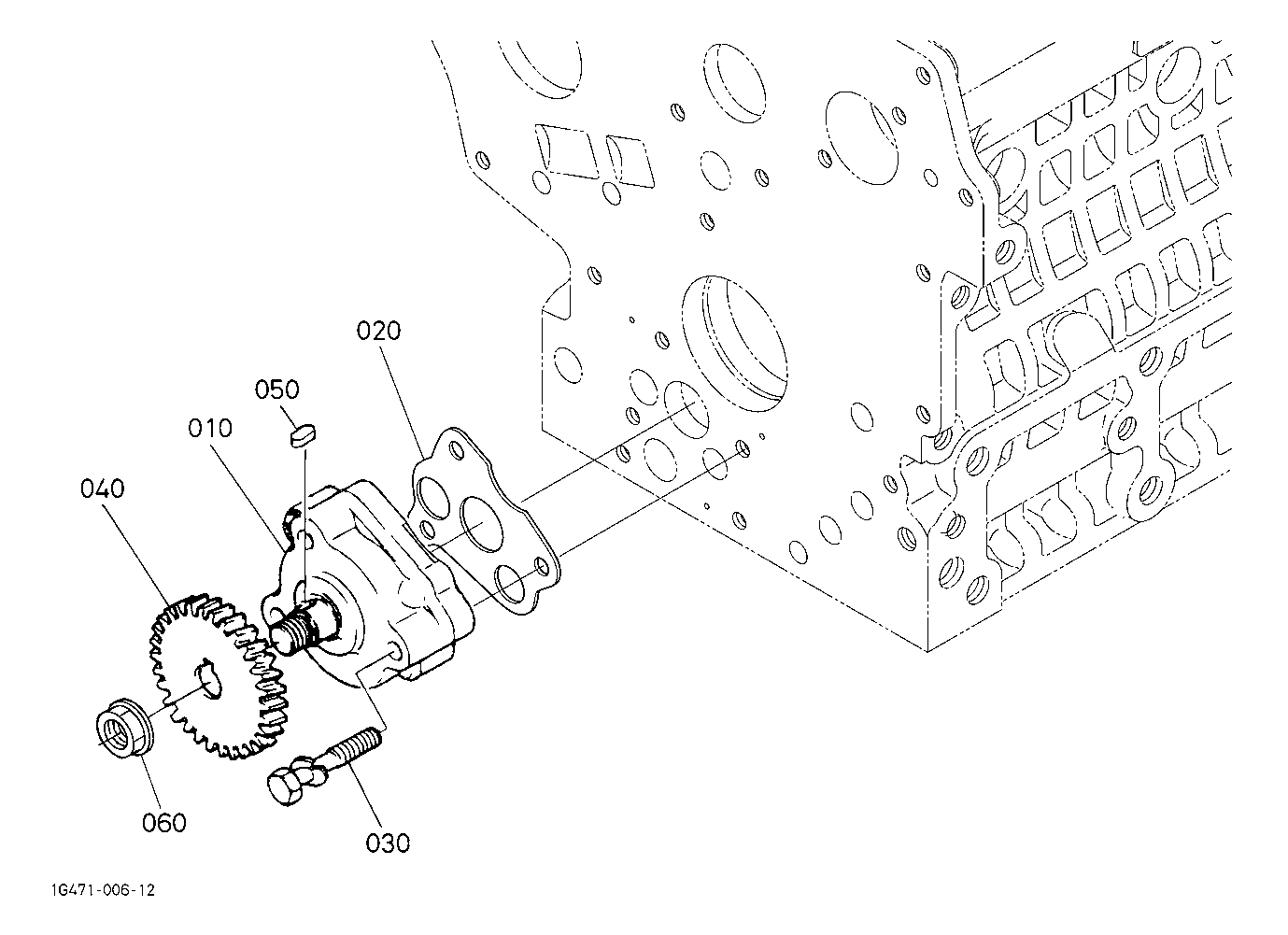 020

050

010

040

060

030

1G471-006-12