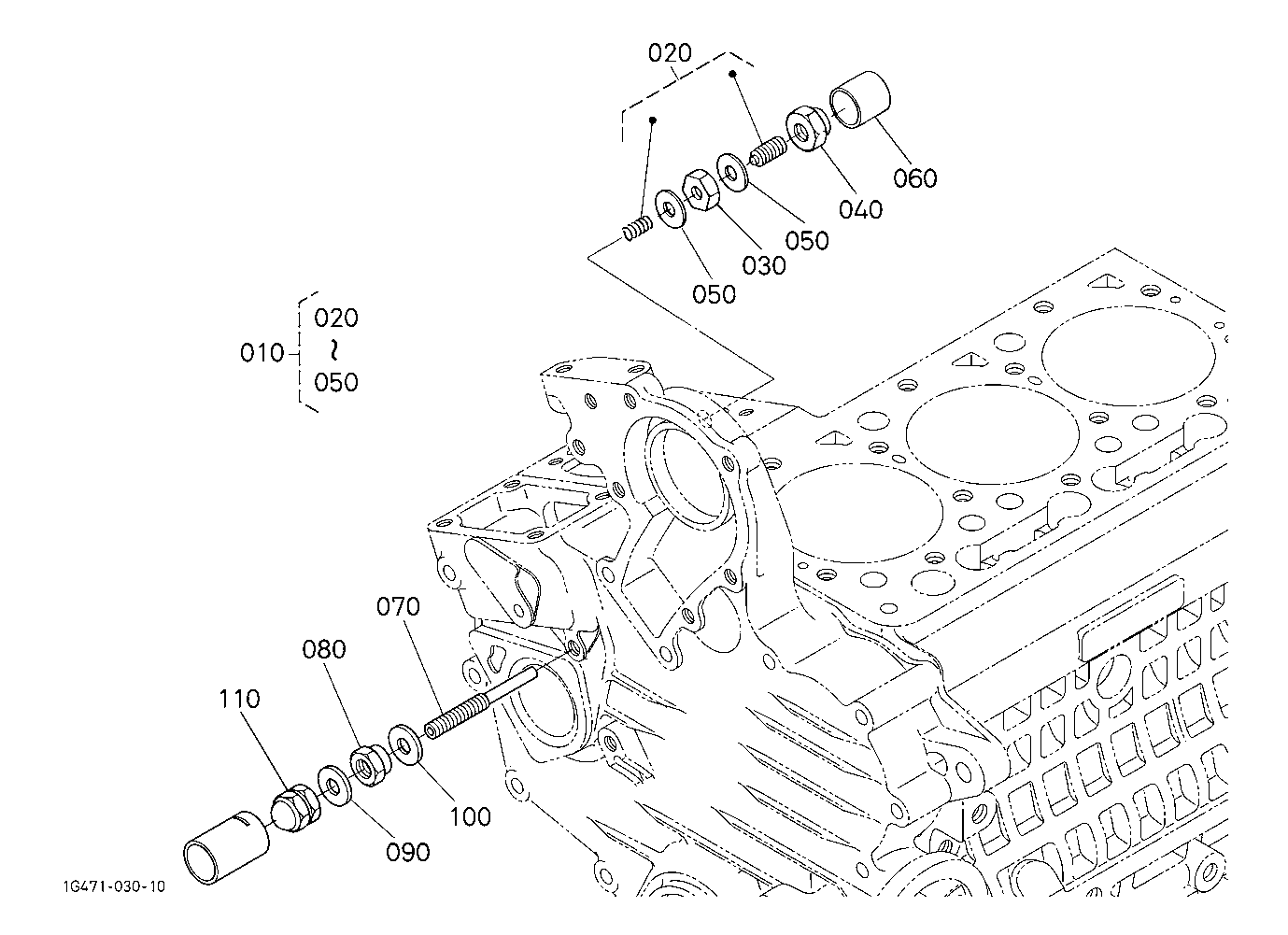 020
060
040
050
030
050
010
020
~
050
070
080
110
100
090
1G471-030-10