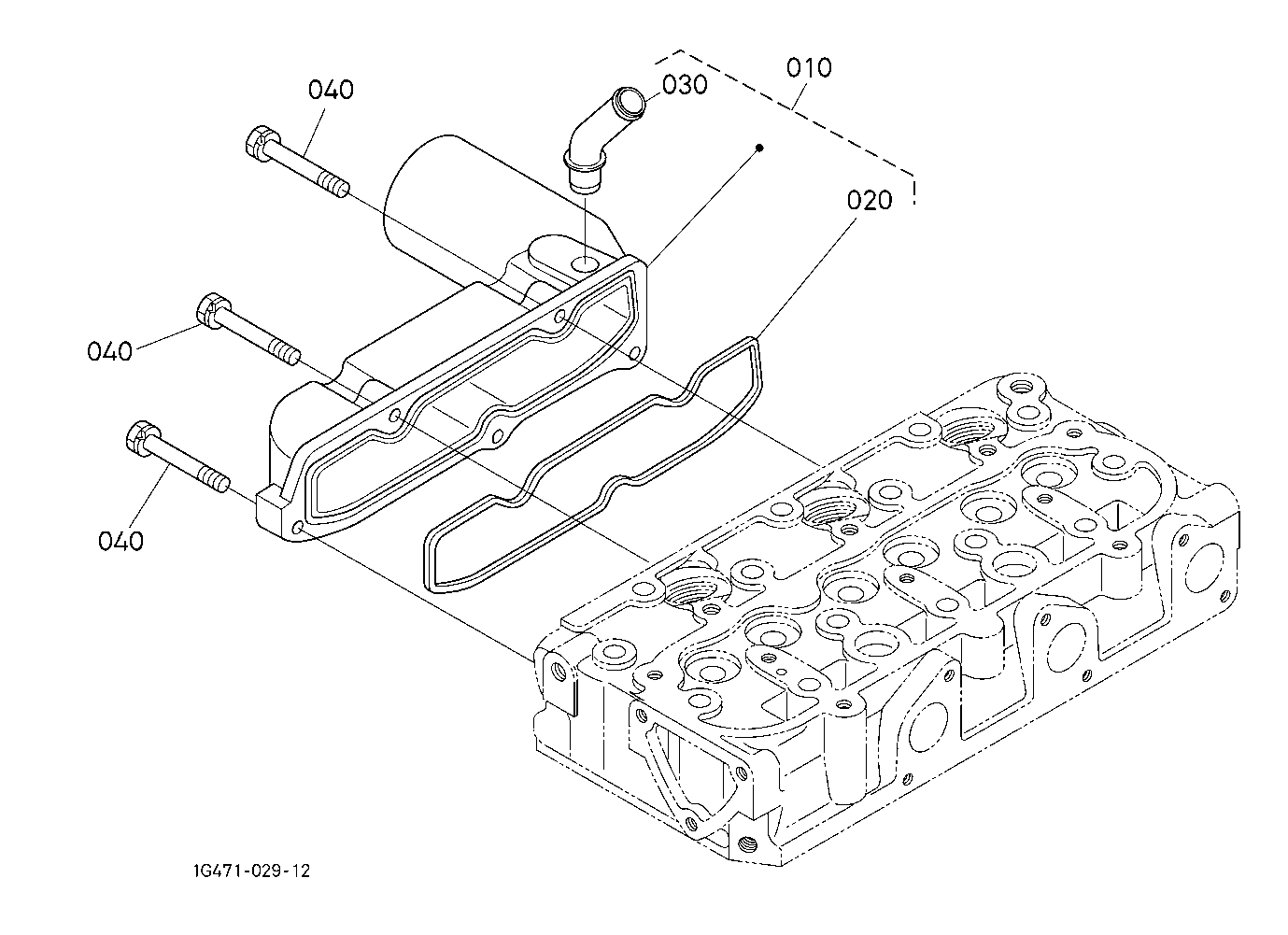 040

030

010

020

040

040

1G471-029-12