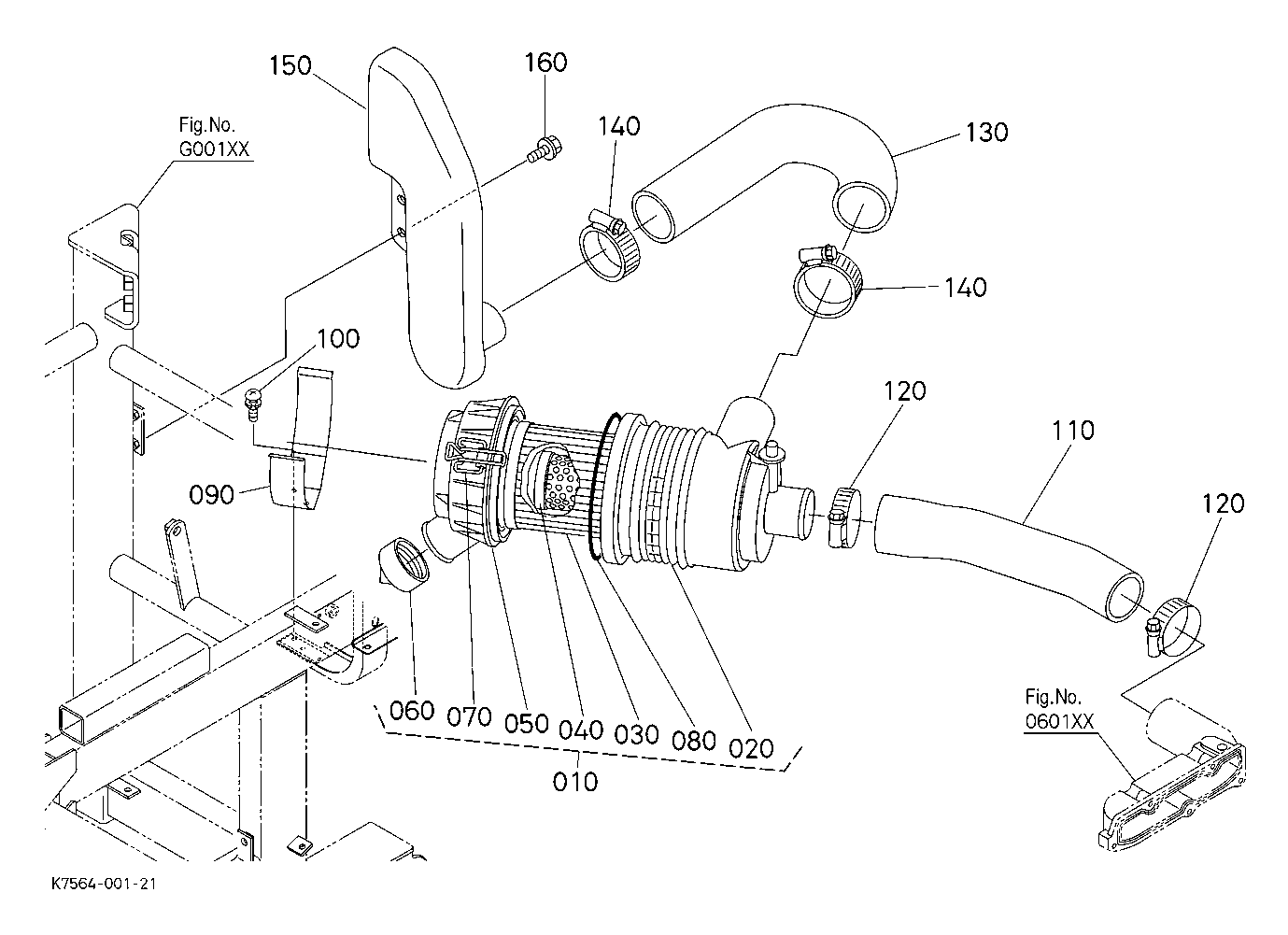 150

160

Fig.No.
G001XX

140

130

140

100

120

110

090

120

060 070 050 040 030 080 020

010

Fig.No.
0601XX

K7564-001-21