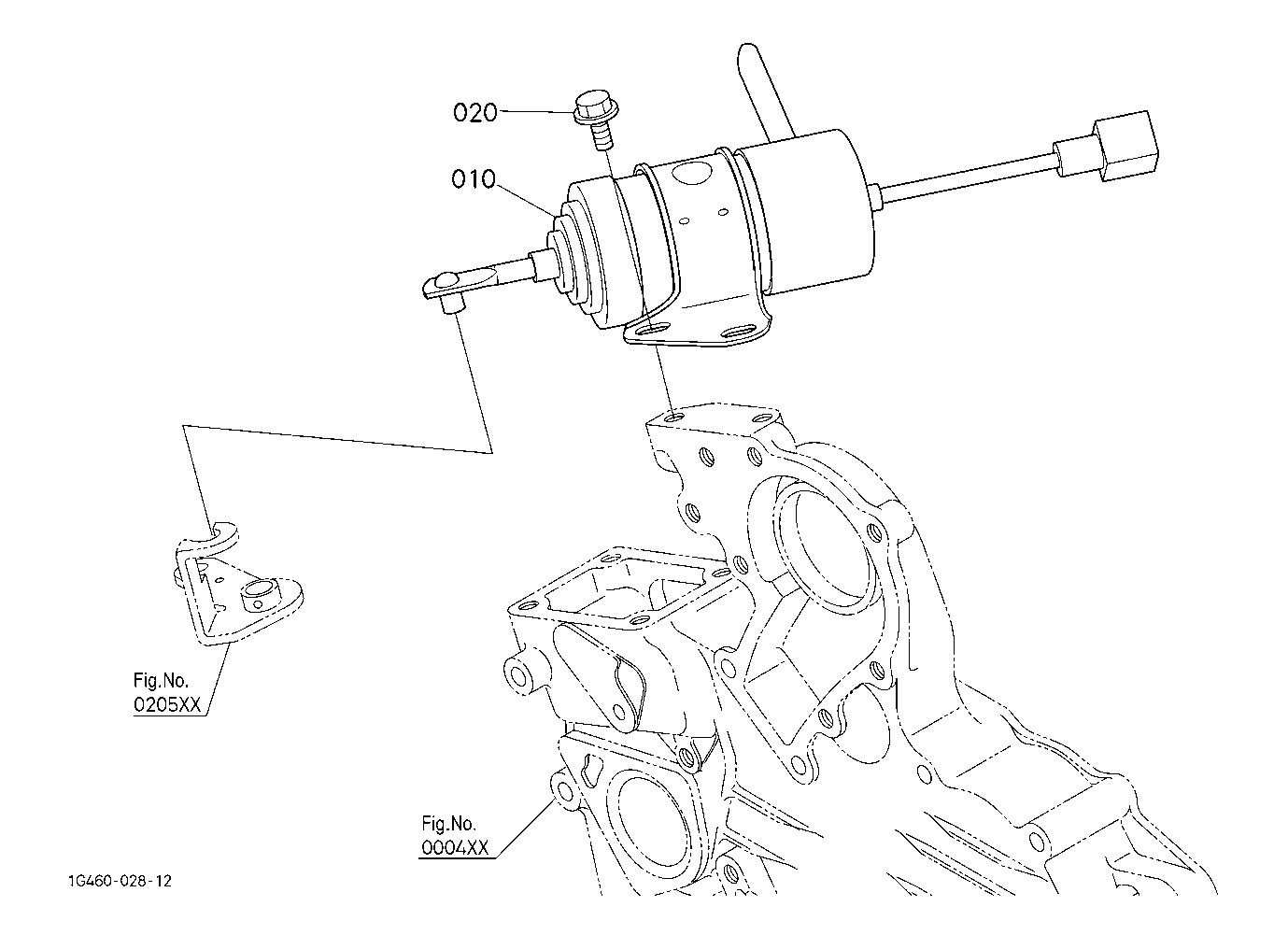 020

010

Fig.No.
0205XX

Fig.No.
0004XX

1G460-028-12