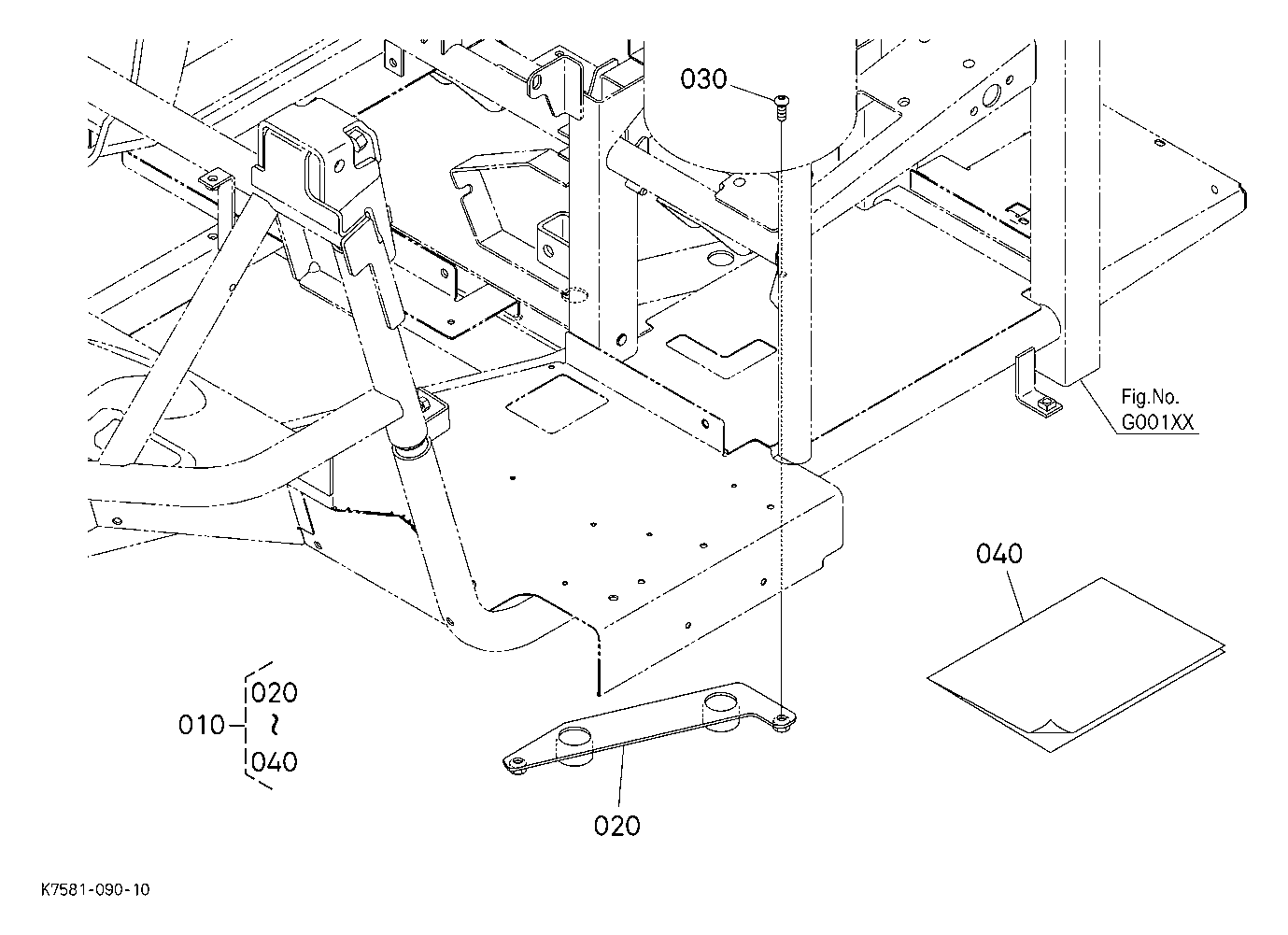 030

Fig.No.
G001XX

040

010 020 ~ 040

020

K7581-090-10