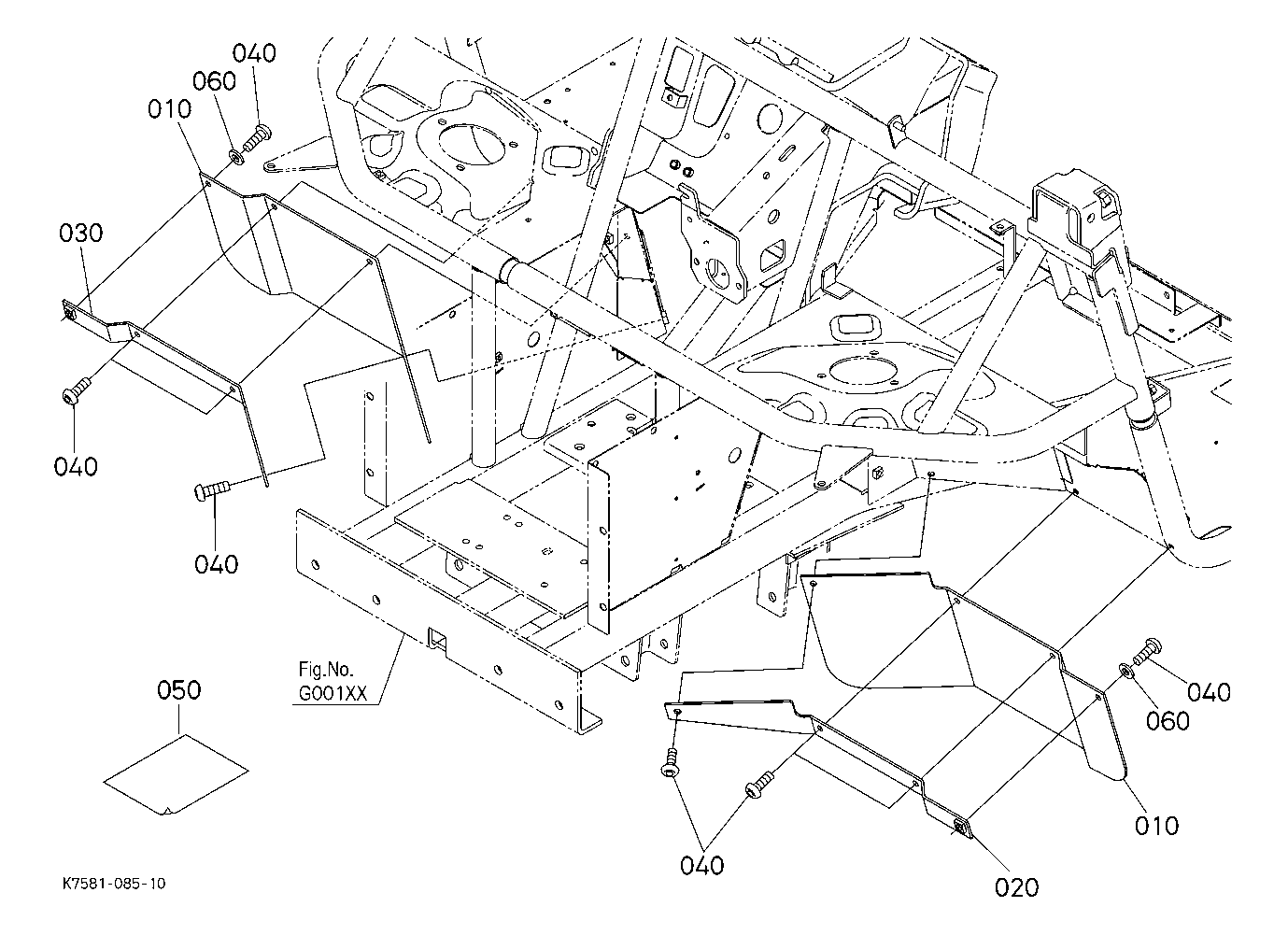 040
060
010
030
040
040
Fig.No.
G001XX
050
040
060
010
040
020
K7581-085-10