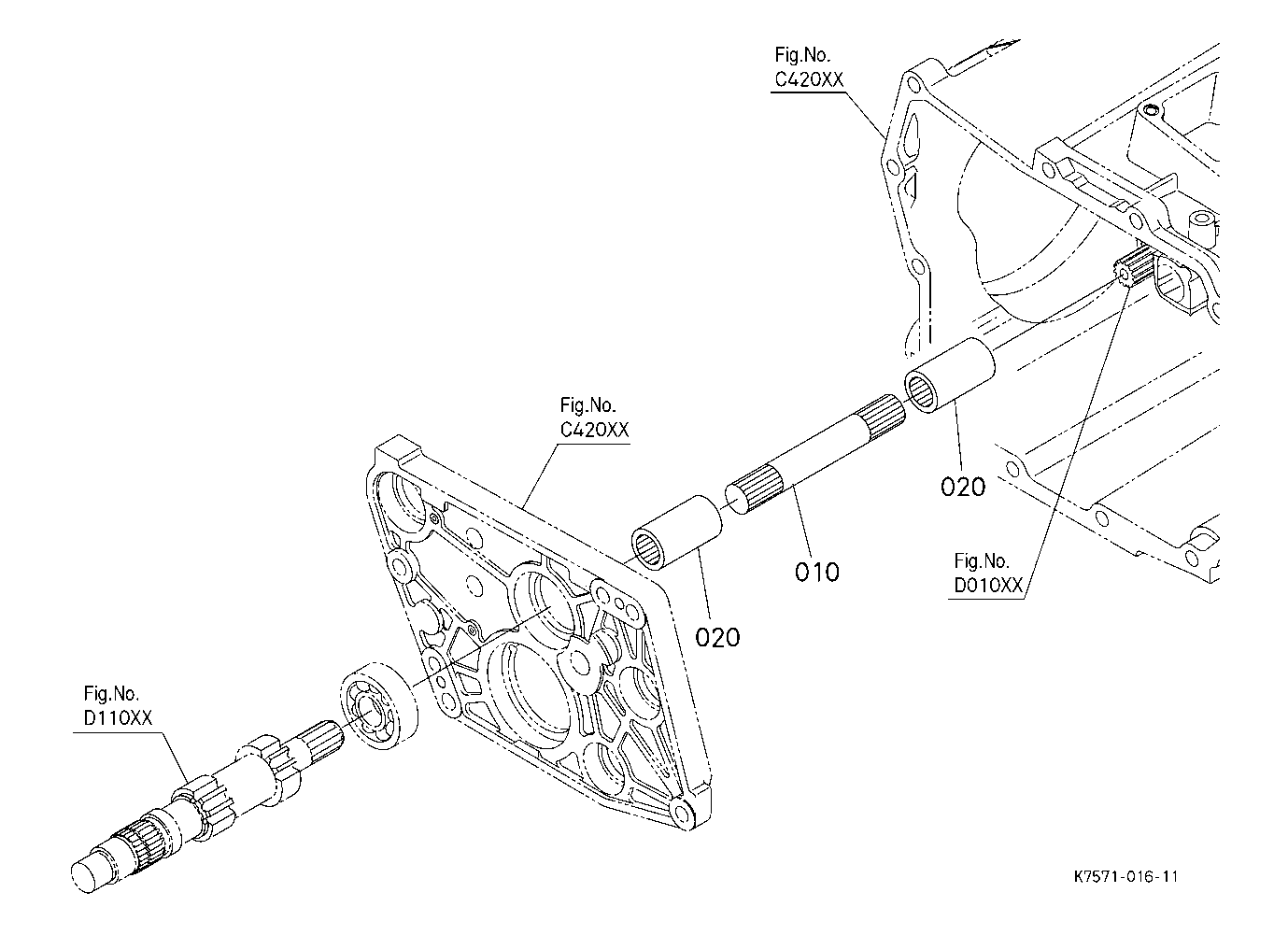 Fig.No.
C420XX

Fig.No.
C420XX

020

010

020

Fig.No.
D010XX

Fig.No.
D110XX

K7571-016-11