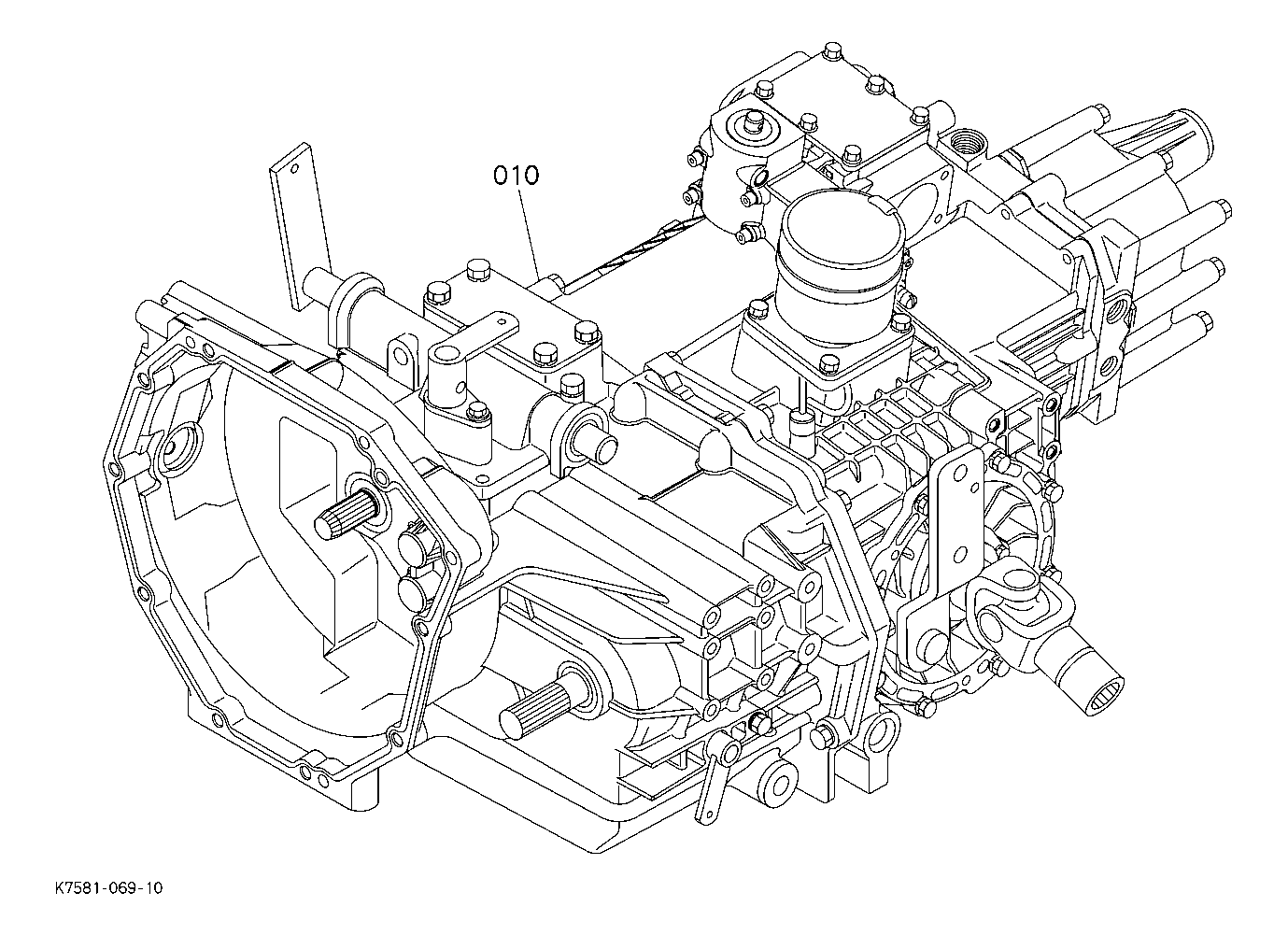 010

K7581-069-10