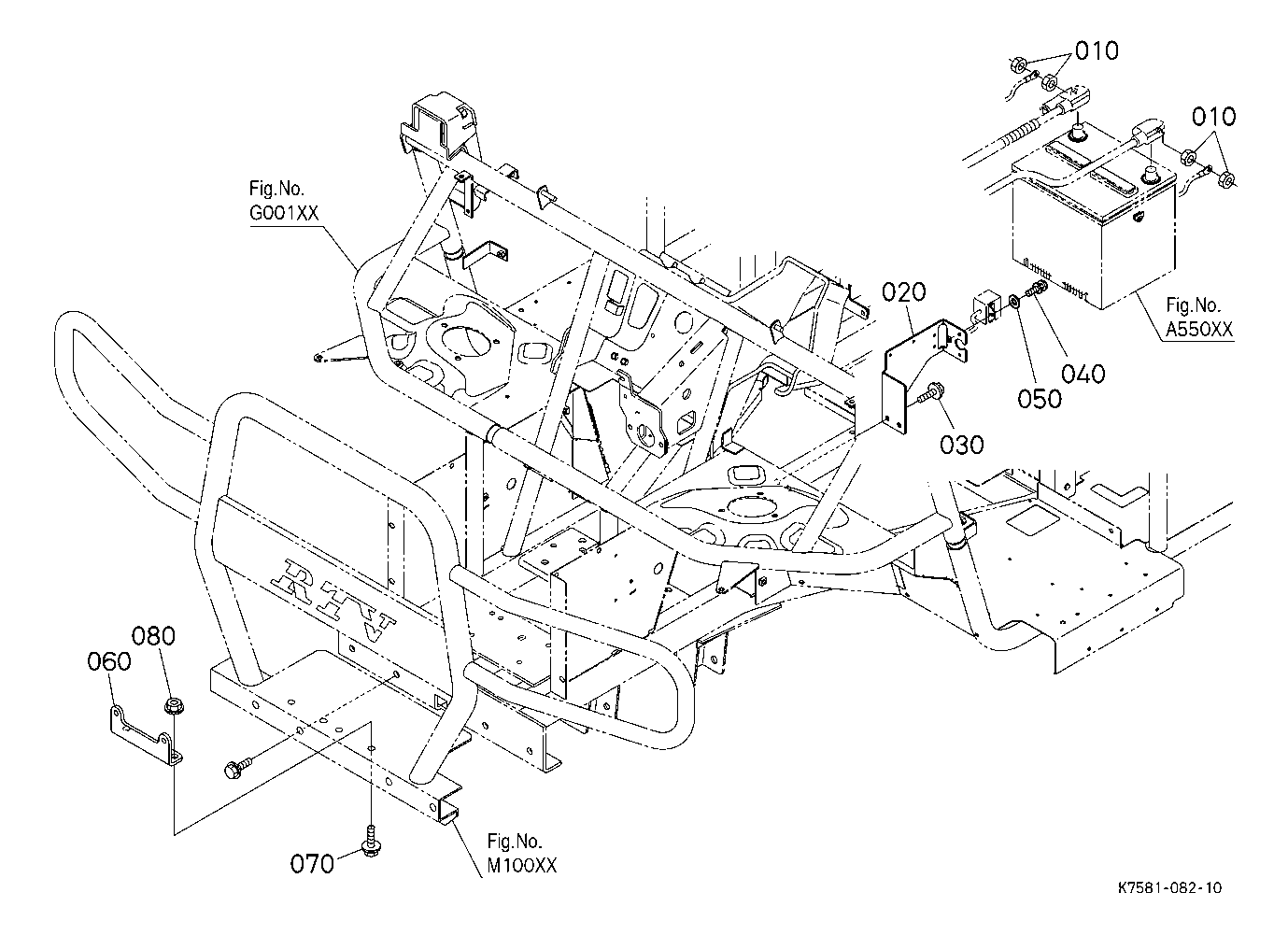 010

010

Fig.No.
G001XX

020

Fig.No.
A550XX

040

050

030

RTV

080

060

070

Fig.No.
M100XX

K7581-082-10