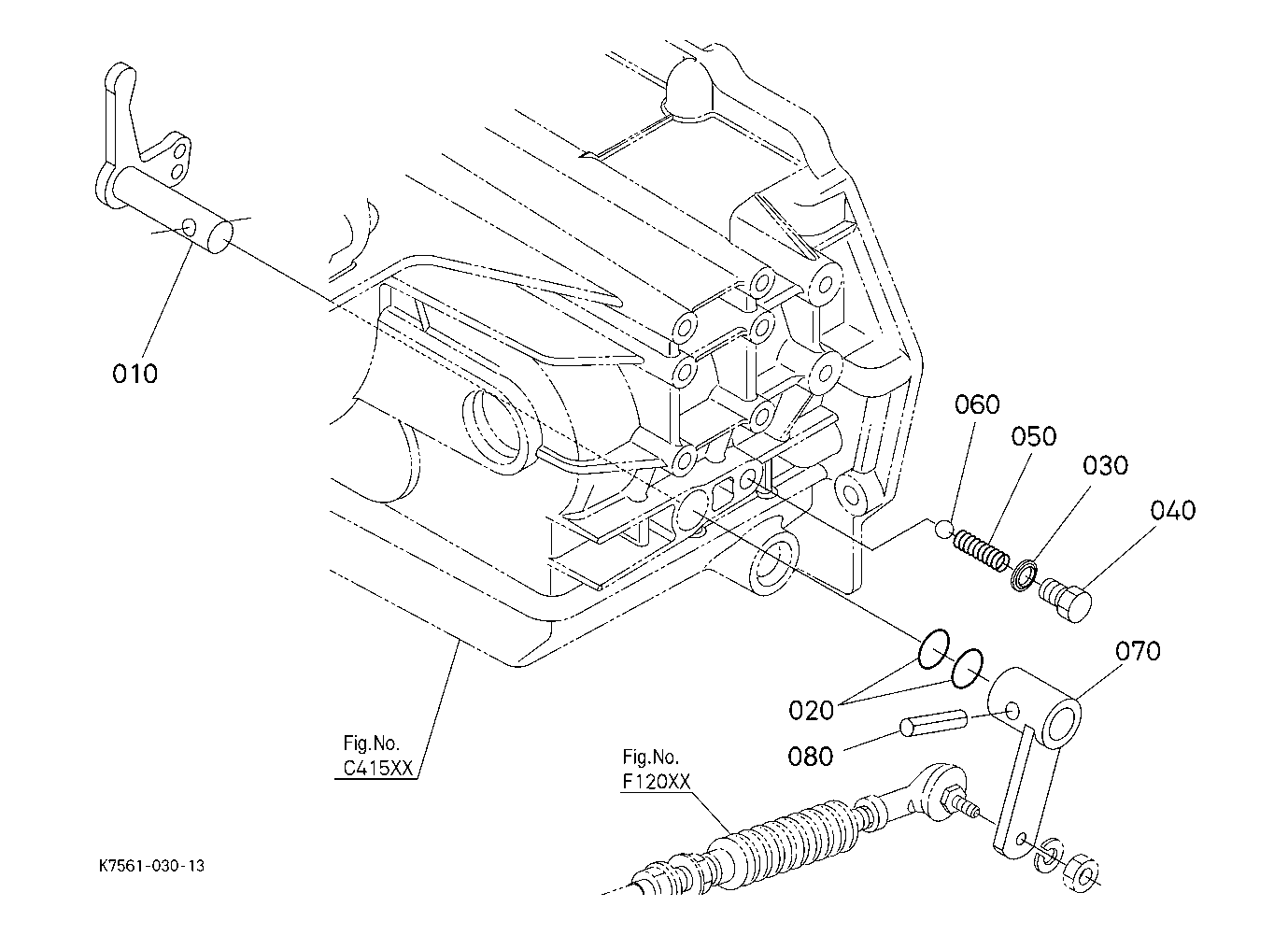 010

060

050

030

040

070

020

080

Fig.No.
C415XX

Fig.No.
F120XX

K7561-030-13