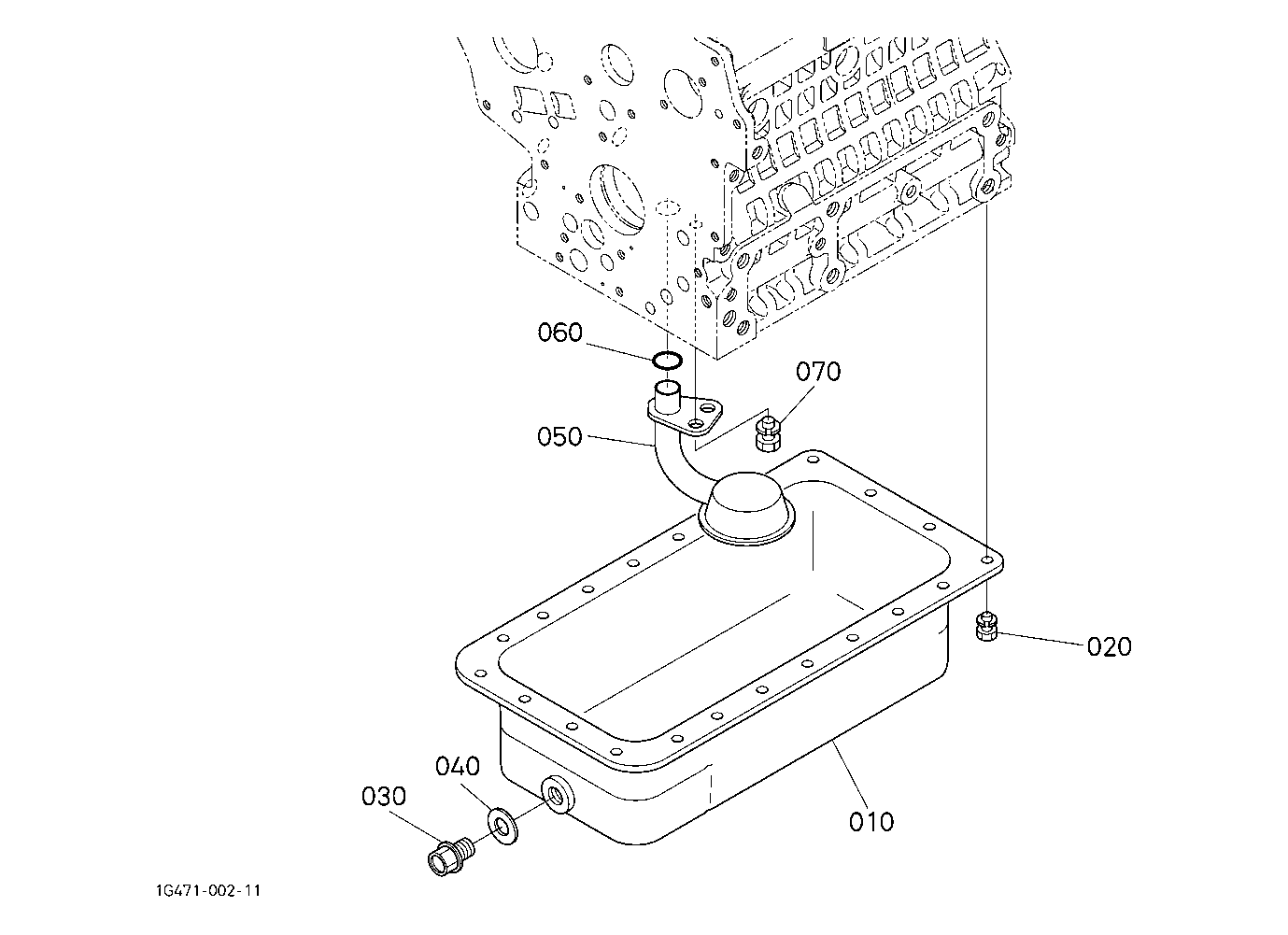 060

070

050

020

040

030

010

1G471-002-11