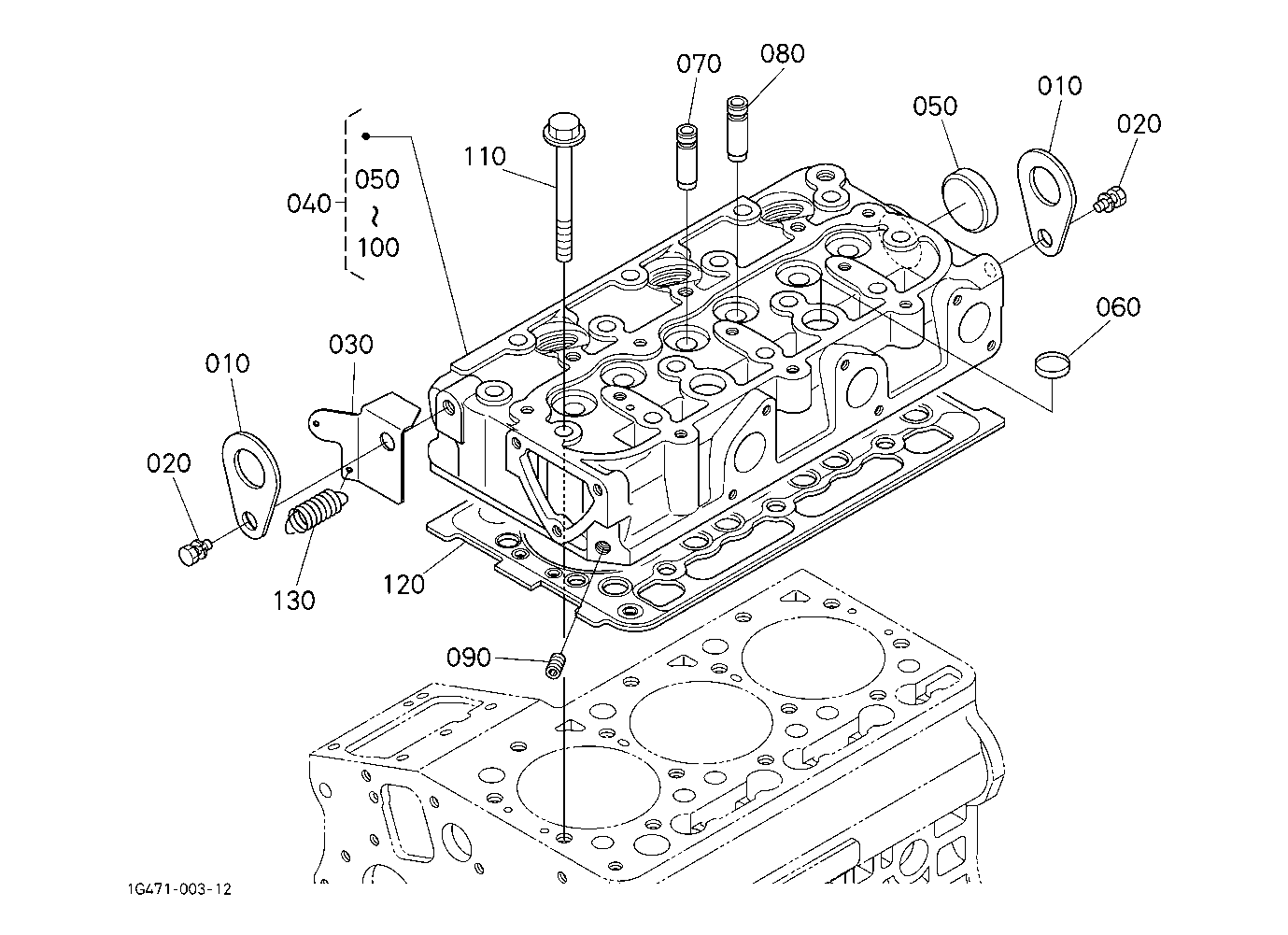 070
080
050
010
020
110
040
050
~
100
060
030
010
020
130
120
090
1G471-003-12