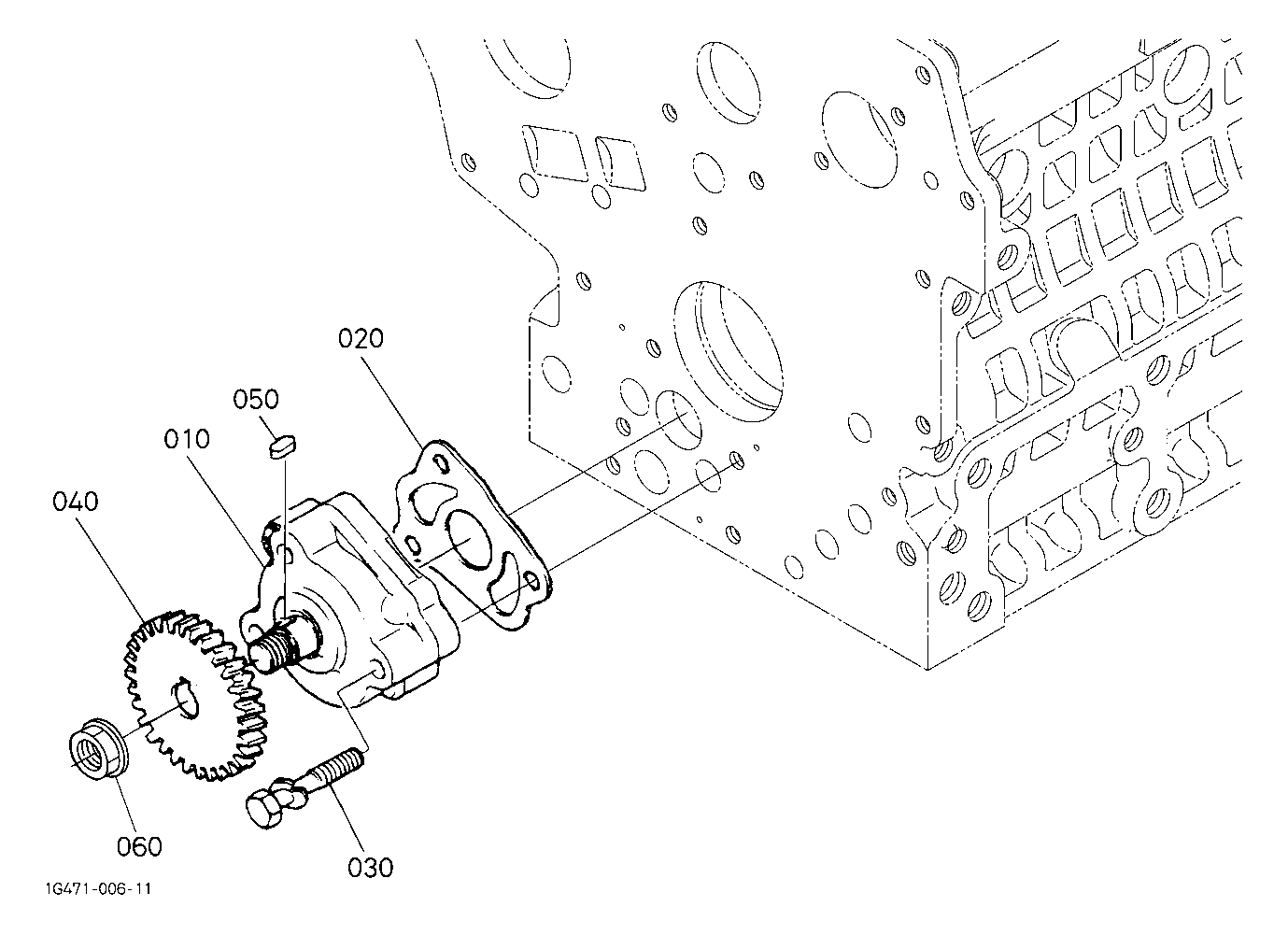 020
050
010
040
060
030
1G471-006-11