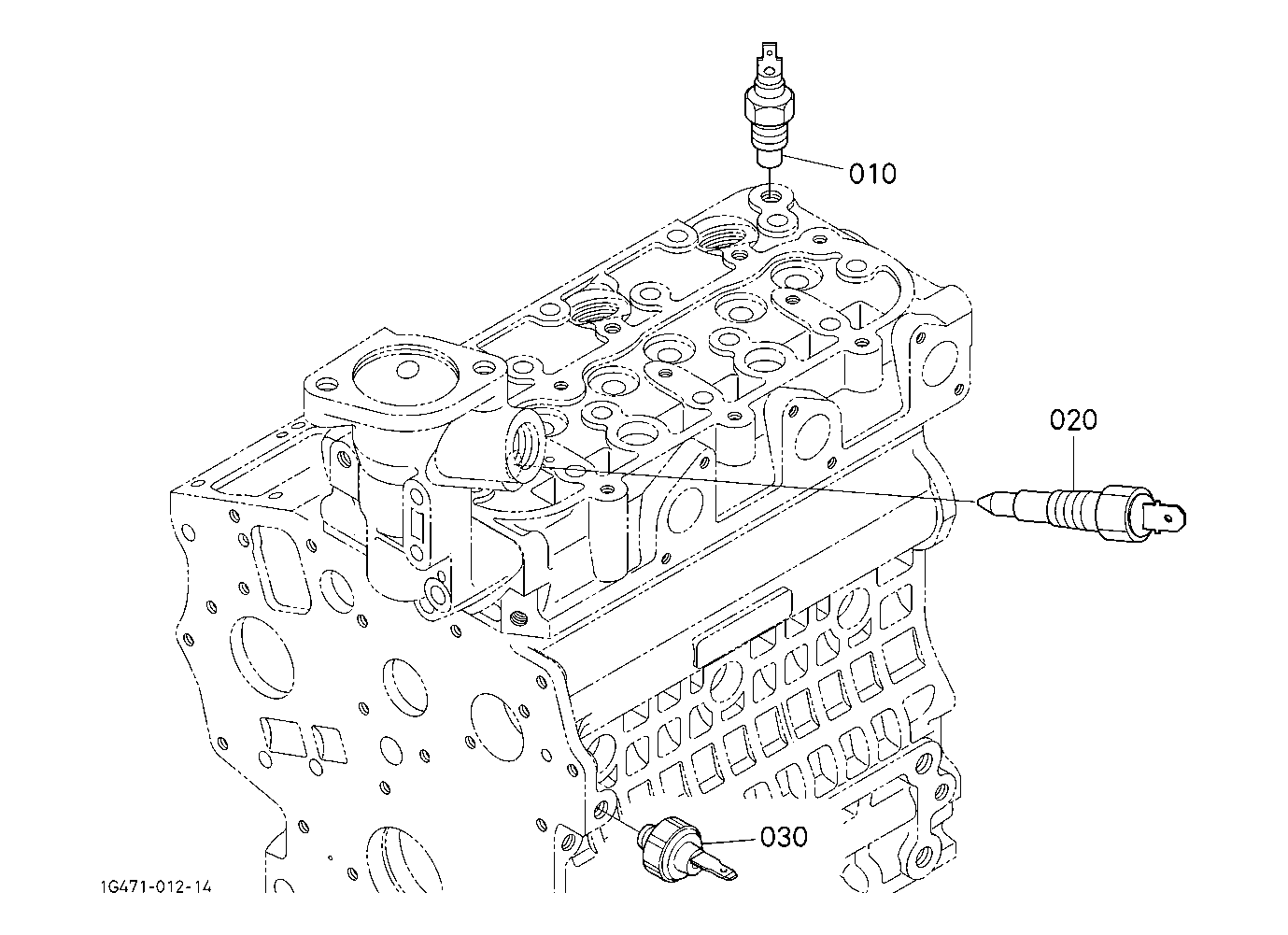 010
020
030
1G471-012-14